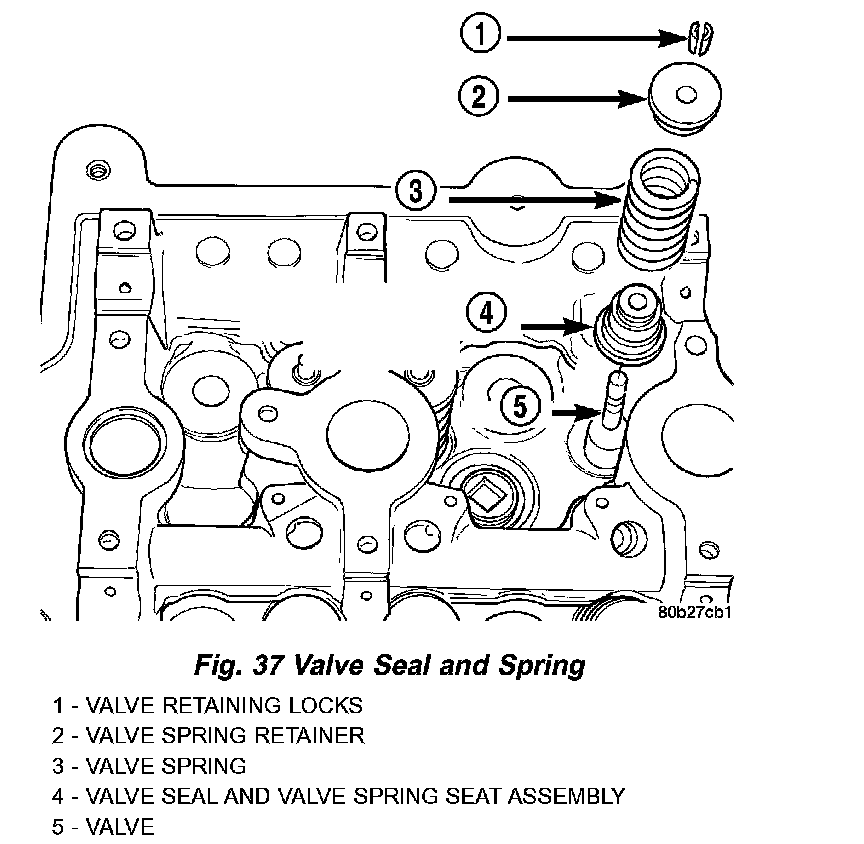 1
2
3
4
5
80b27cb1

Fig. 37 Valve Seal and Spring

1 - VALVE RETAINING LOCKS
2 - VALVE SPRING RETAINER
3 - VALVE SPRING
4 - VALVE SEAL AND VALVE SPRING SEAT ASSEMBLY
5 - VALVE