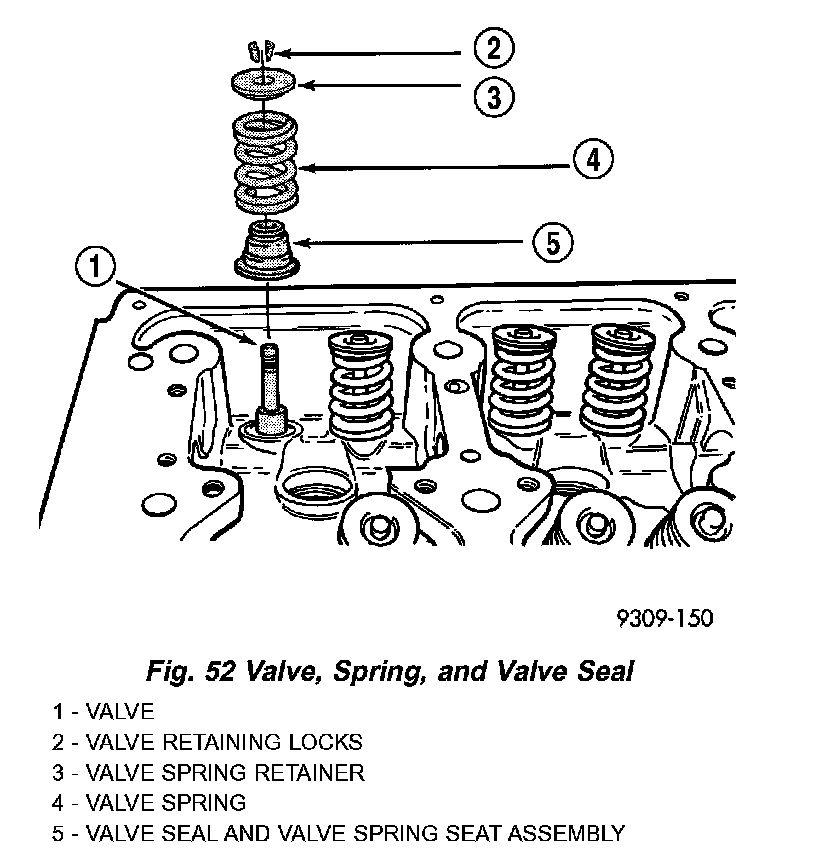 2
3
4
5
1

9309-150

Fig. 52 Valve, Spring, and Valve Seal

1 - VALVE
2 - VALVE RETAINING LOCKS
3 - VALVE SPRING RETAINER
4 - VALVE SPRING
5 - VALVE SEAL AND VALVE SPRING SEAT ASSEMBLY