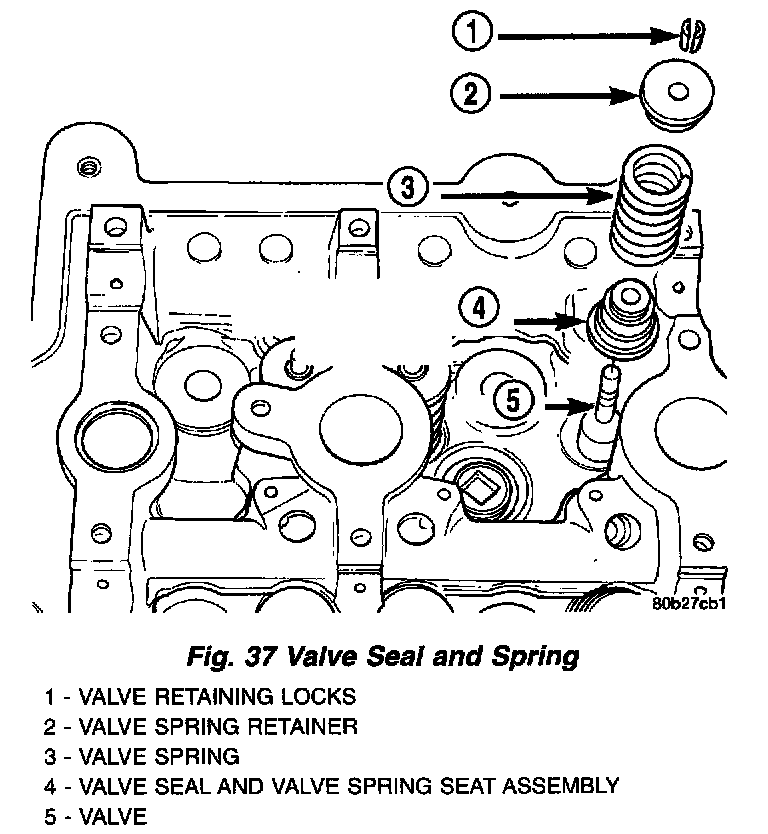 1
2
3
4
5
80b27cb1

Fig. 37 Valve Seal and Spring

1 - VALVE RETAINING LOCKS
2 - VALVE SPRING RETAINER
3 - VALVE SPRING
4 - VALVE SEAL AND VALVE SPRING SEAT ASSEMBLY
5 - VALVE