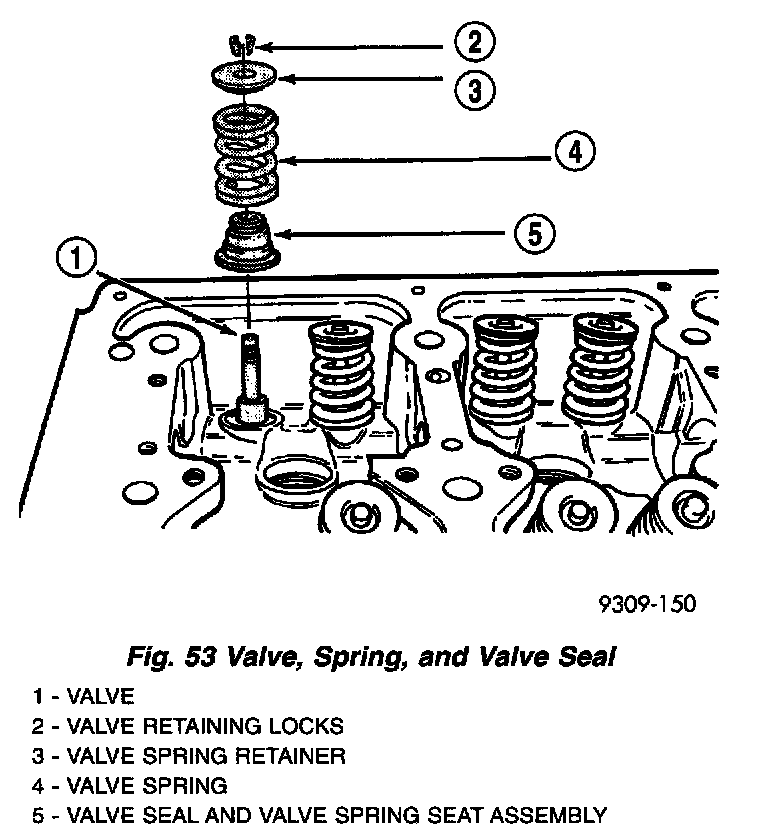 2
3
4
5
1

9309-150

Fig. 53 Valve, Spring, and Valve Seal

1 - VALVE
2 - VALVE RETAINING LOCKS
3 - VALVE SPRING RETAINER
4 - VALVE SPRING
5 - VALVE SEAL AND VALVE SPRING SEAT ASSEMBLY