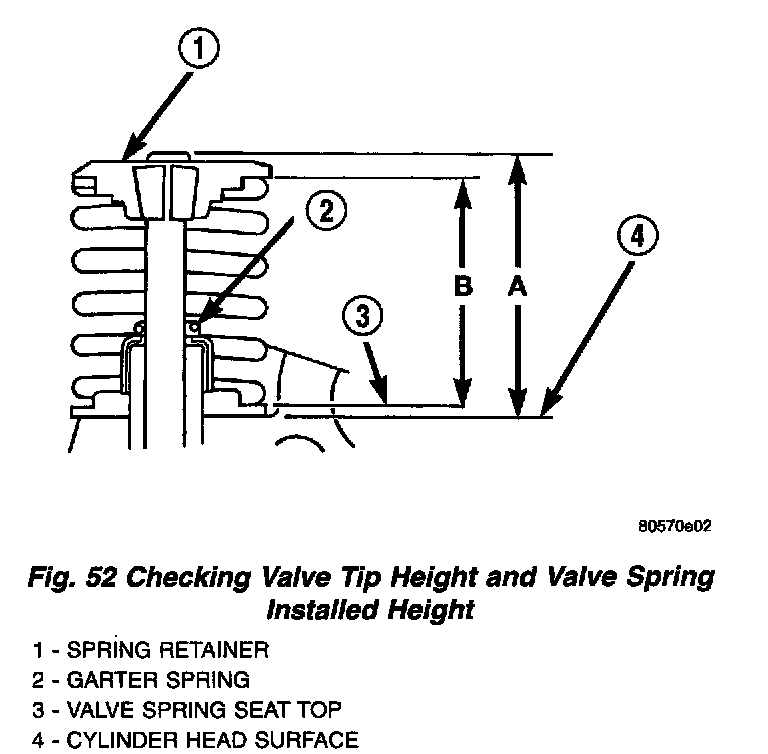 1
2
3
4
B
A

80570e02

Fig. 52 Checking Valve Tip Height and Valve Spring Installed Height

1 - SPRING RETAINER
2 - GARTER SPRING
3 - VALVE SPRING SEAT TOP
4 - CYLINDER HEAD SURFACE