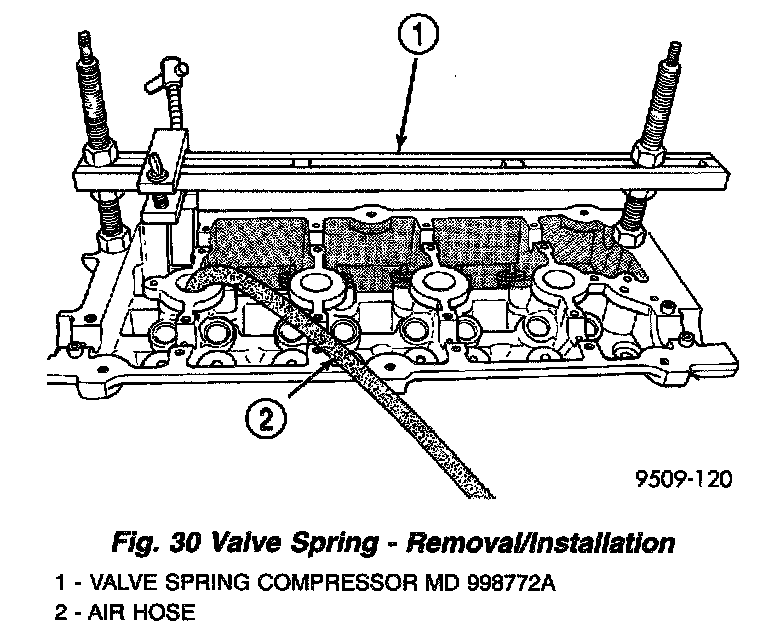 1

2

9509-120

Fig. 30 Valve Spring - Removal/Installation

1 - VALVE SPRING COMPRESSOR MD 998772A
2 - AIR HOSE