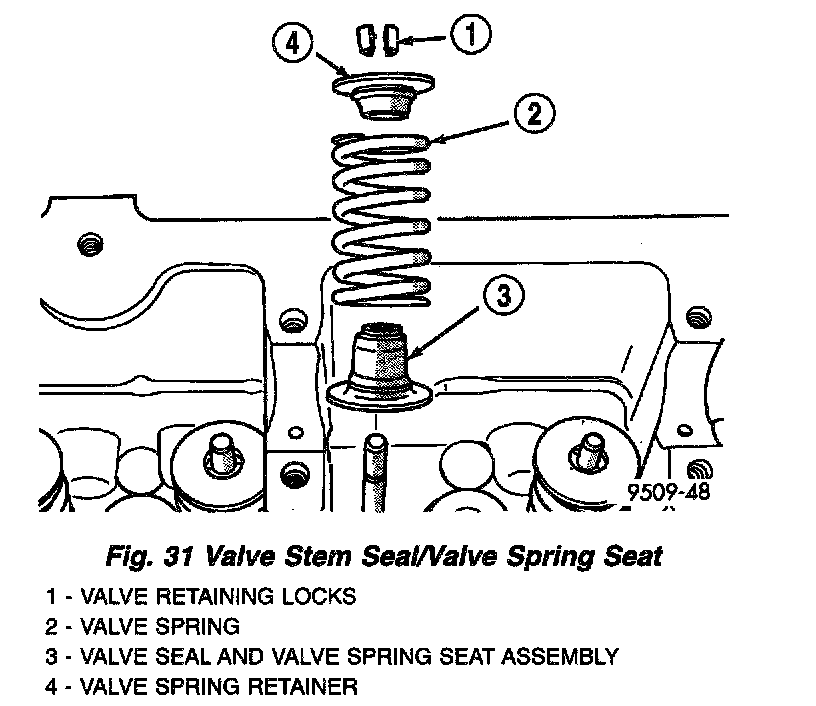 4
1
2
3
9509-48

Fig. 31 Valve Stem Seal/Valve Spring Seat

1 - VALVE RETAINING LOCKS
2 - VALVE SPRING
3 - VALVE SEAL AND VALVE SPRING SEAT ASSEMBLY
4 - VALVE SPRING RETAINER