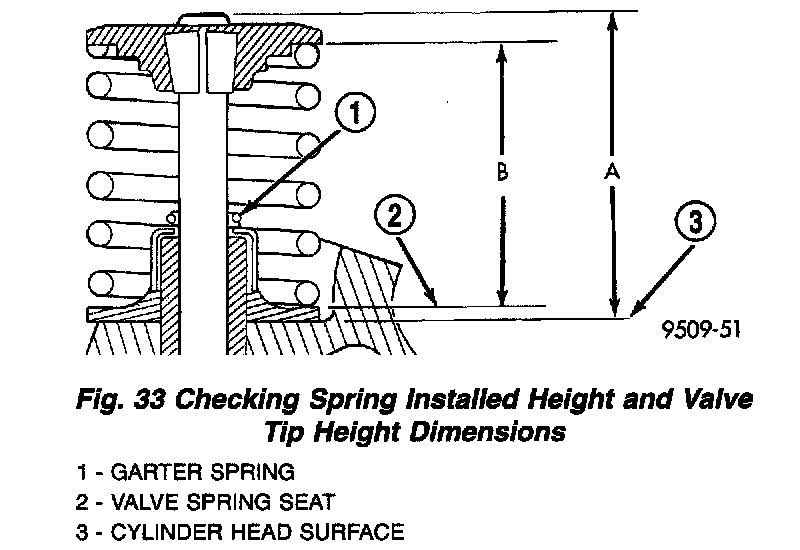 1
B
A
2
3
9509-51

Fig. 33 Checking Spring Installed Height and Valve Tip Height Dimensions

1 - GARTER SPRING
2 - VALVE SPRING SEAT
3 - CYLINDER HEAD SURFACE