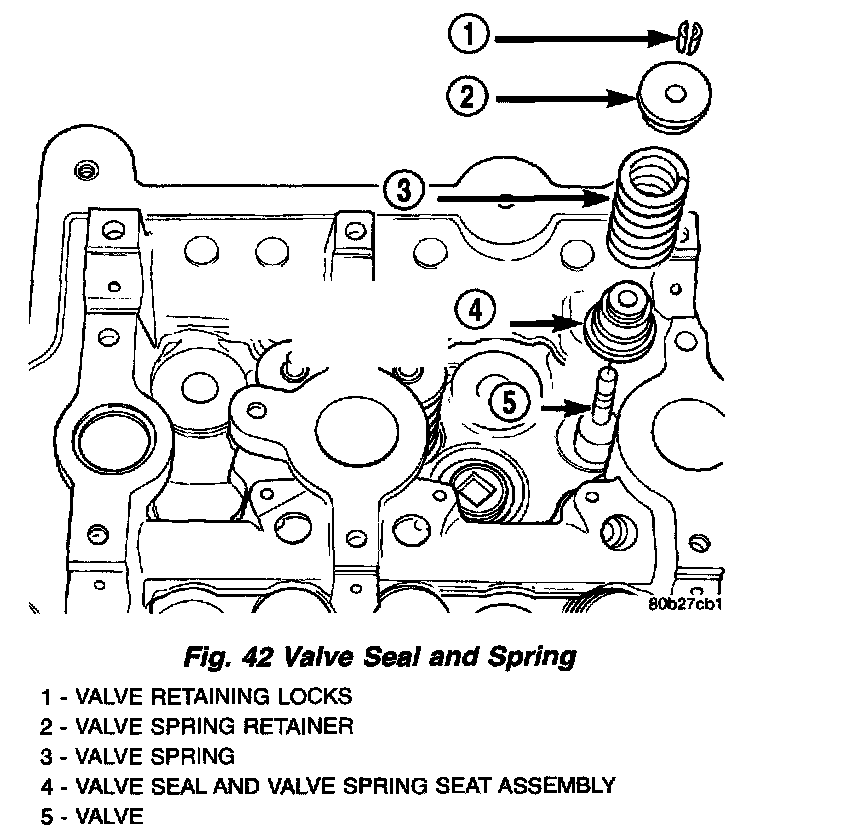 1
2
3
4
5
80b27cb1

Fig. 42 Valve Seal and Spring

1 - VALVE RETAINING LOCKS
2 - VALVE SPRING RETAINER
3 - VALVE SPRING
4 - VALVE SEAL AND VALVE SPRING SEAT ASSEMBLY
5 - VALVE