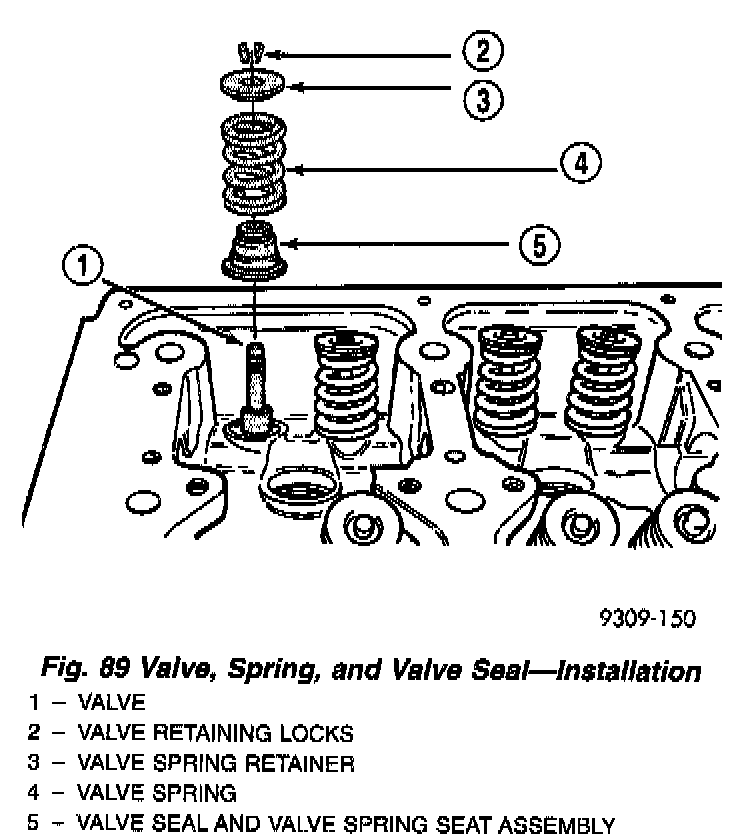 2
3
4
5
1

9309-150

Fig. 89 Valve, Spring, and Valve Seal—Installation
1 – VALVE
2 – VALVE RETAINING LOCKS
3 – VALVE SPRING RETAINER
4 – VALVE SPRING
5 – VALVE SEAL AND VALVE SPRING SEAT ASSEMBLY