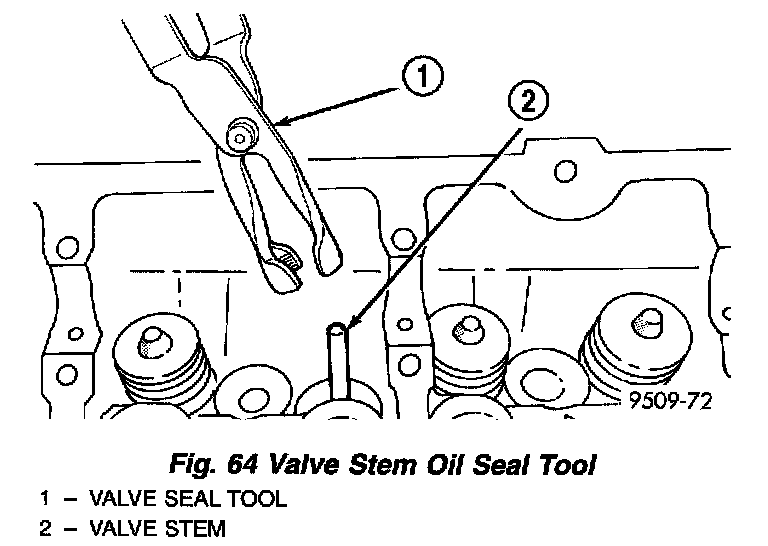 1

2

9509-72

Fig. 64 Valve Stem Oil Seal Tool

1 – VALVE SEAL TOOL

2 – VALVE STEM