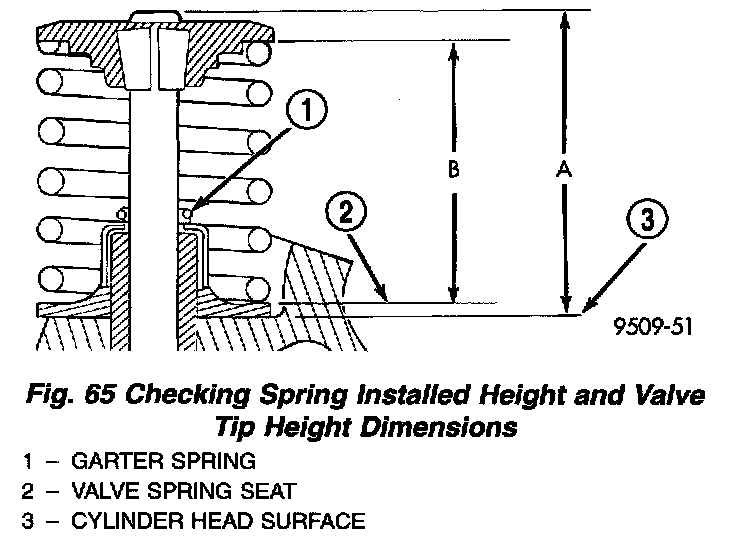 1

B

A

2

3

9509-51

Fig. 65 Checking Spring Installed Height and Valve Tip Height Dimensions

1 – GARTER SPRING
2 – VALVE SPRING SEAT
3 – CYLINDER HEAD SURFACE