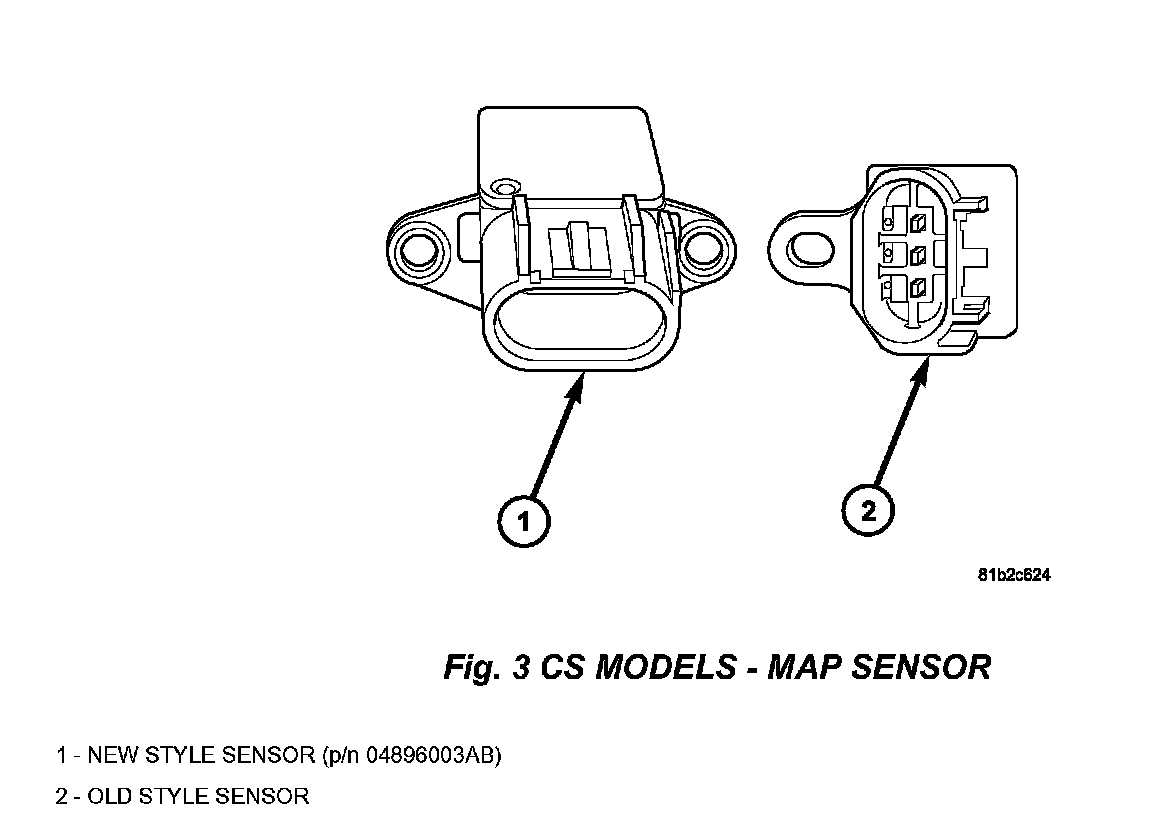 1

2

81b2c624

Fig. 3 CS MODELS - MAP SENSOR

1 - NEW STYLE SENSOR (p/n 04896003AB)

2 - OLD STYLE SENSOR