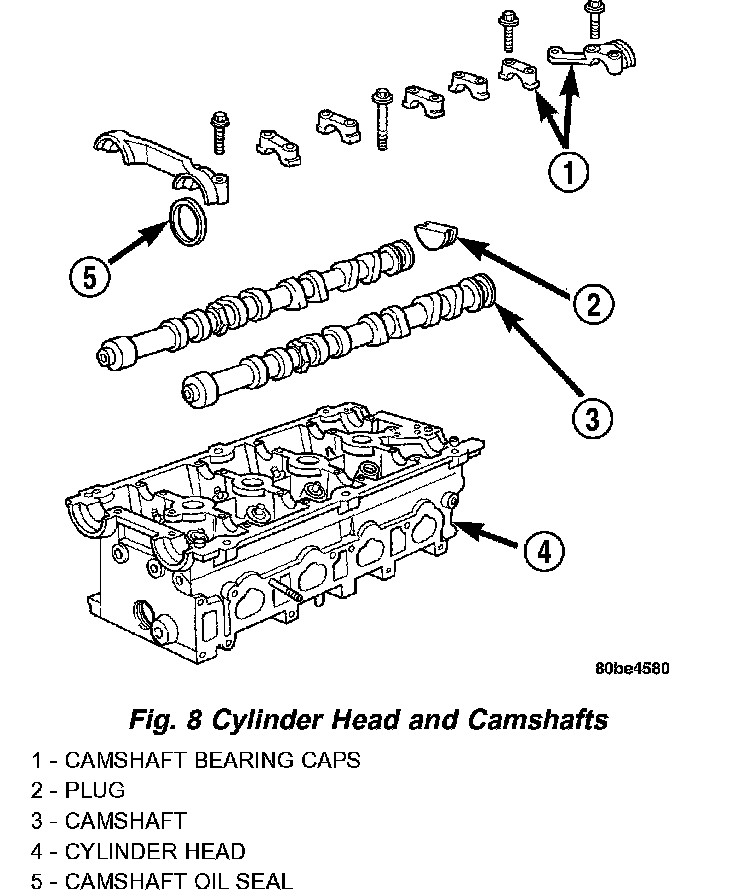 1

5

2

3

4

80be4580

Fig. 8 Cylinder Head and Camshafts

1 - CAMSHAFT BEARING CAPS
2 - PLUG
3 - CAMSHAFT
4 - CYLINDER HEAD
5 - CAMSHAFT OIL SEAL