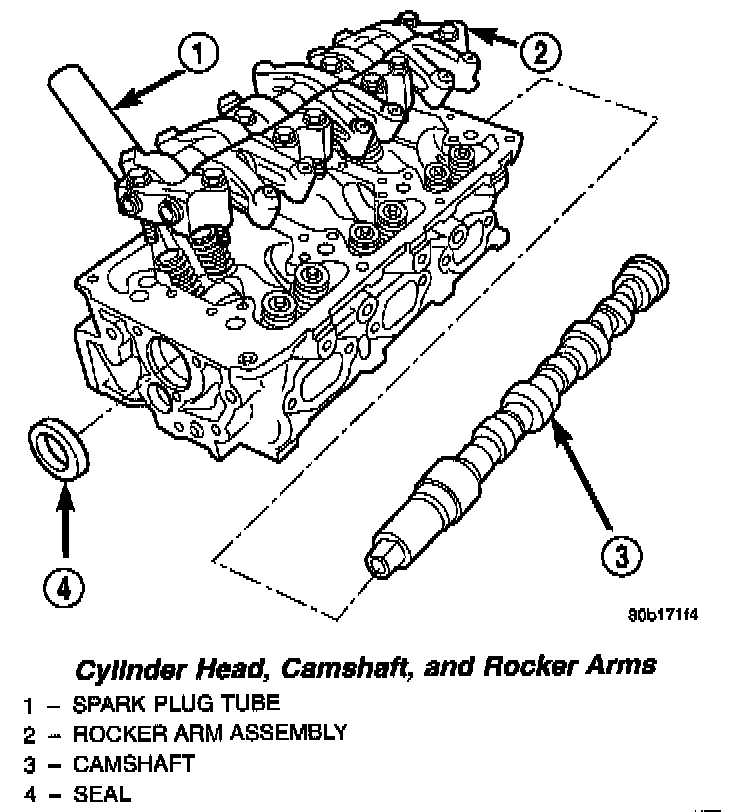 1

2

3

4

80b171f4

Cylinder Head, Camshaft, and Rocker Arms

1 – SPARK PLUG TUBE
2 – ROCKER ARM ASSEMBLY
3 – CAMSHAFT
4 – SEAL