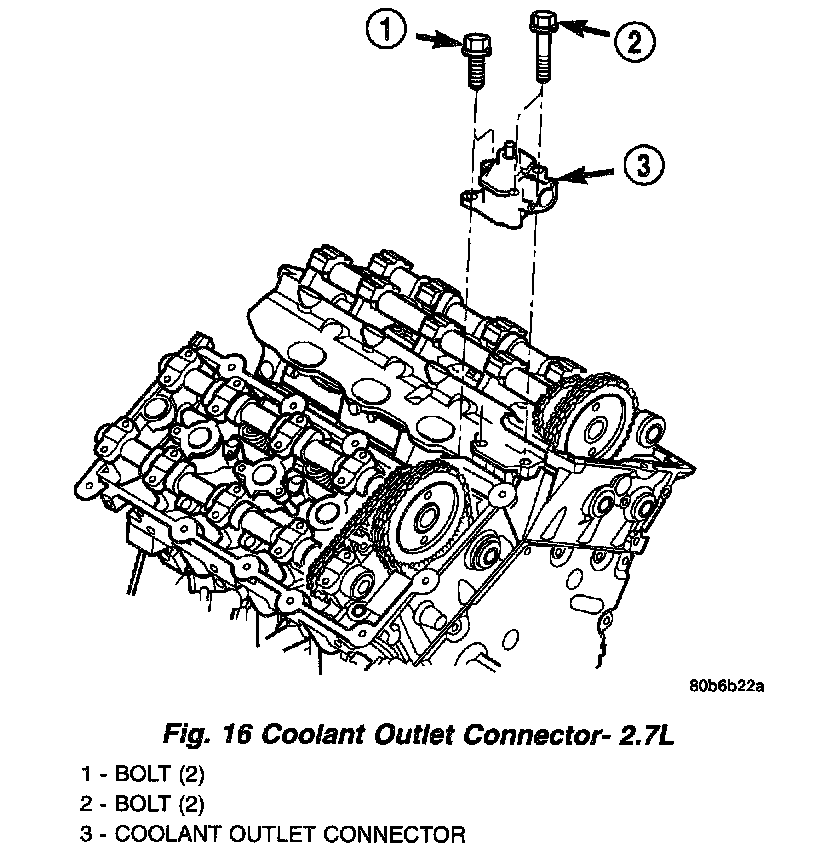 1

2

3

80b6b22a

Fig. 16 Coolant Outlet Connector- 2.7L

1 - BOLT (2)
2 - BOLT (2)
3 - COOLANT OUTLET CONNECTOR