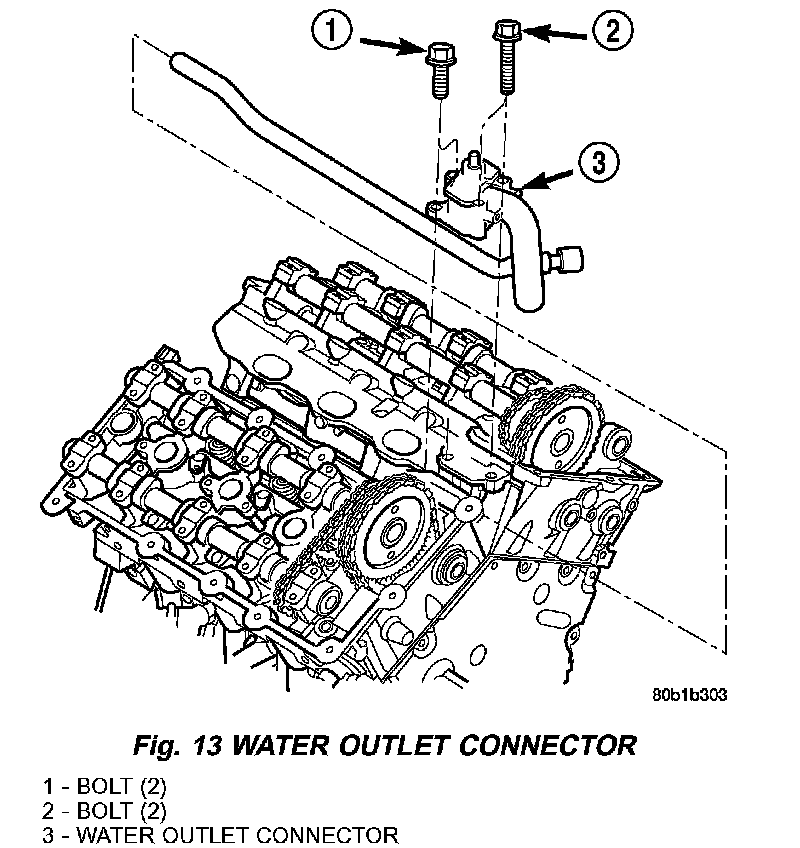 1

2

3

80b1b303

Fig. 13 WATER OUTLET CONNECTOR

1 - BOLT (2)
2 - BOLT (2)
3 - WATER OUTLET CONNECTOR