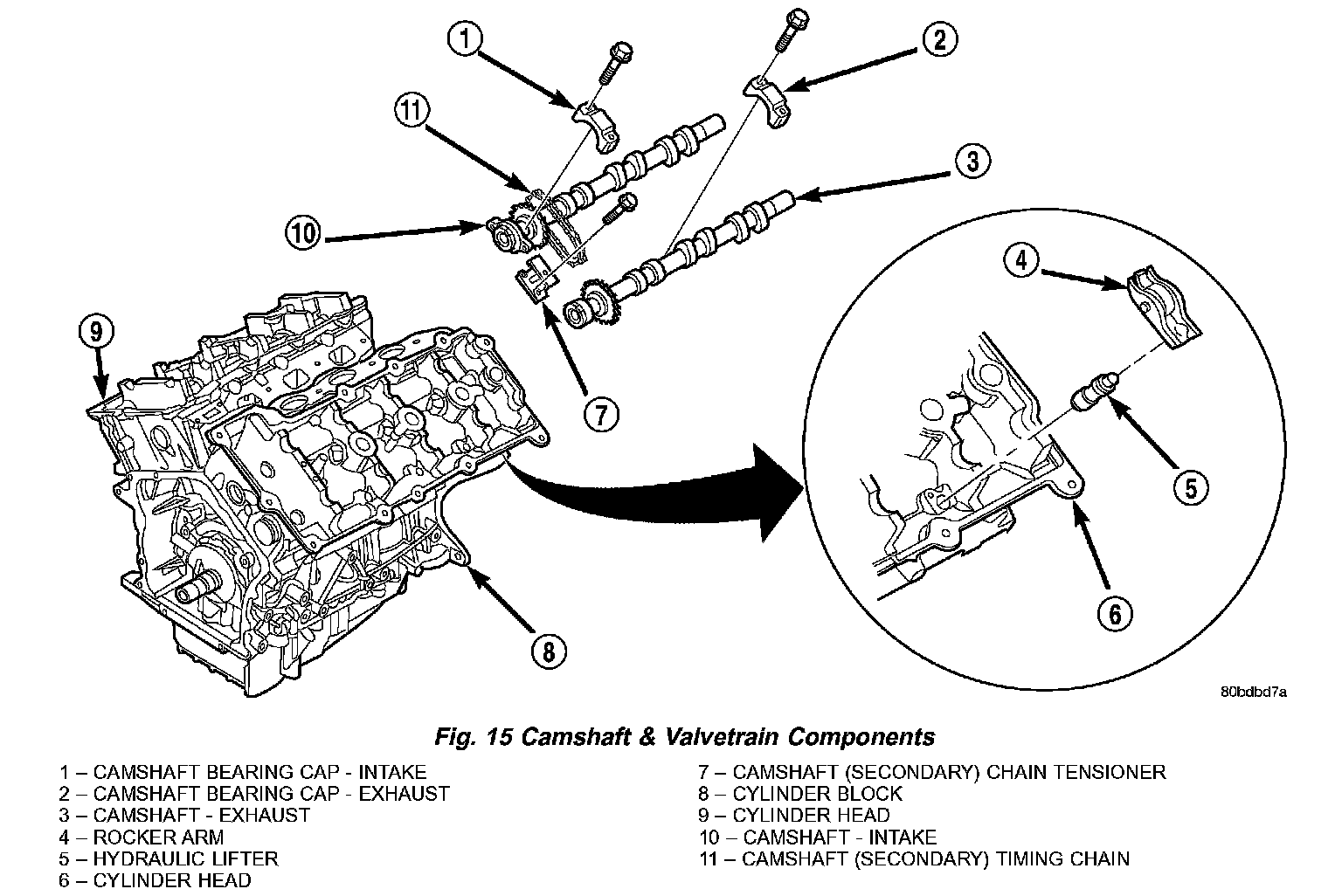 1
2
11
3
10
4
9
7
5
6
8
80bdbd7a

Fig. 15 Camshaft & Valvetrain Components

1 – CAMSHAFT BEARING CAP - INTAKE
2 – CAMSHAFT BEARING CAP - EXHAUST
3 – CAMSHAFT - EXHAUST
4 – ROCKER ARM
5 – HYDRAULIC LIFTER
6 – CYLINDER HEAD

7 – CAMSHAFT (SECONDARY) CHAIN TENSIONER
8 – CYLINDER BLOCK
9 – CYLINDER HEAD
10 – CAMSHAFT - INTAKE
11 – CAMSHAFT (SECONDARY) TIMING CHAIN