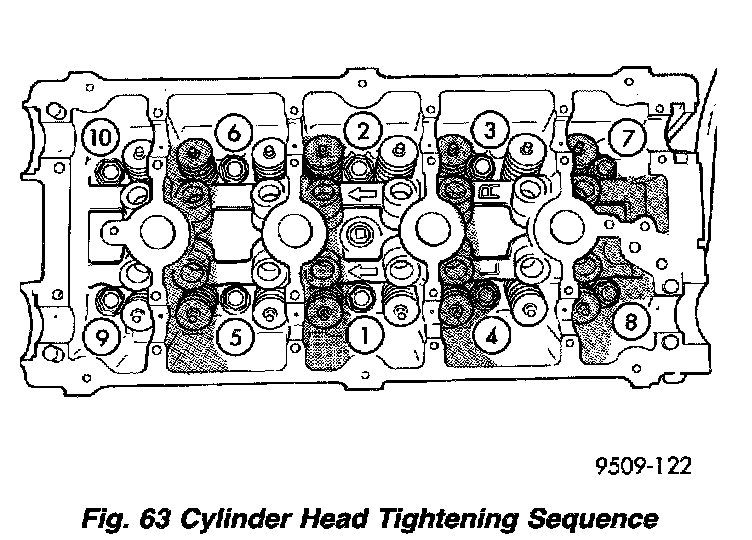 10
6
2
3
7
9
5
1
4
8

9509-122

Fig. 63 Cylinder Head Tightening Sequence