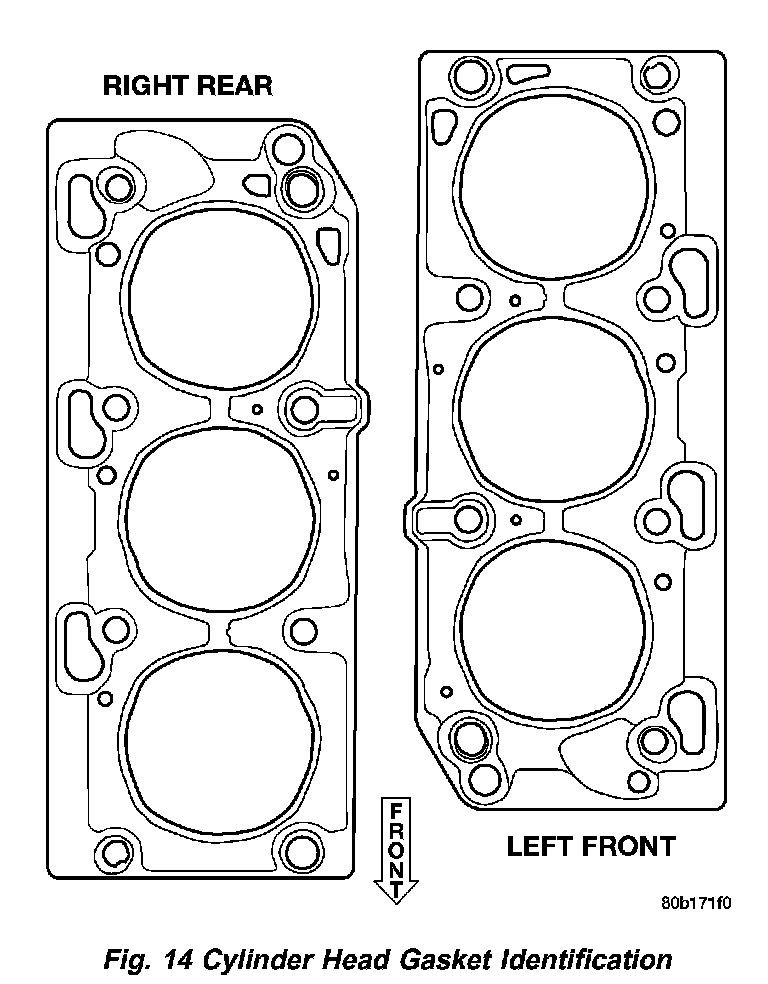 RIGHT REAR

FRONT

LEFT FRONT

80b171f0

Fig. 14 Cylinder Head Gasket Identification