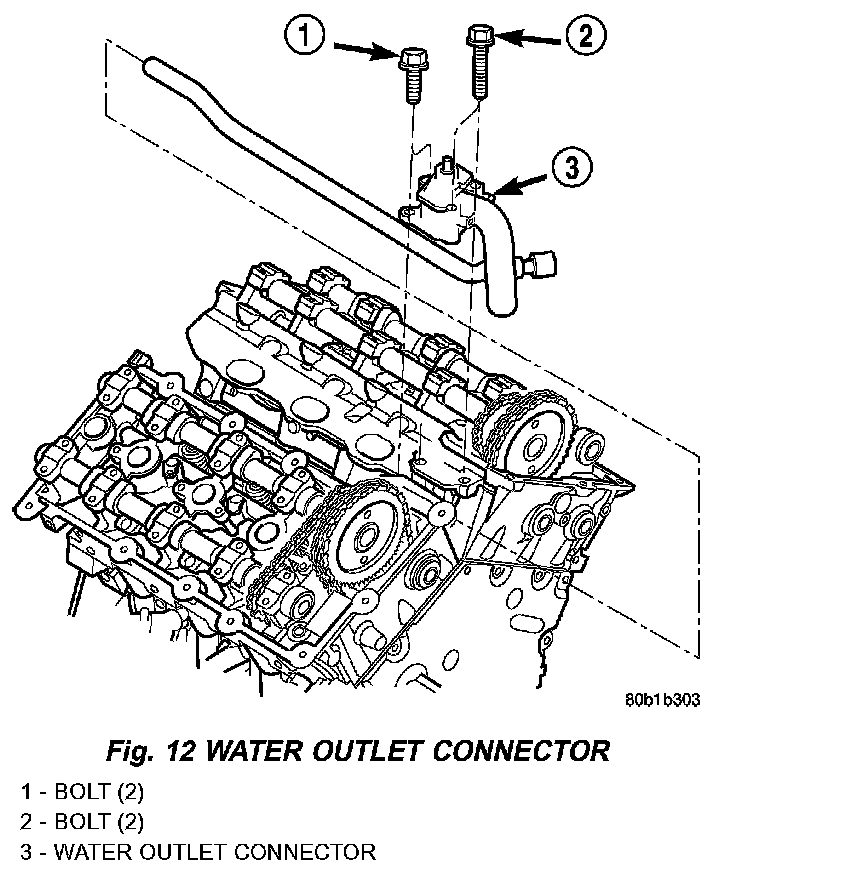 1

2

3

80b1b303

Fig. 12 WATER OUTLET CONNECTOR

1 - BOLT (2)
2 - BOLT (2)
3 - WATER OUTLET CONNECTOR