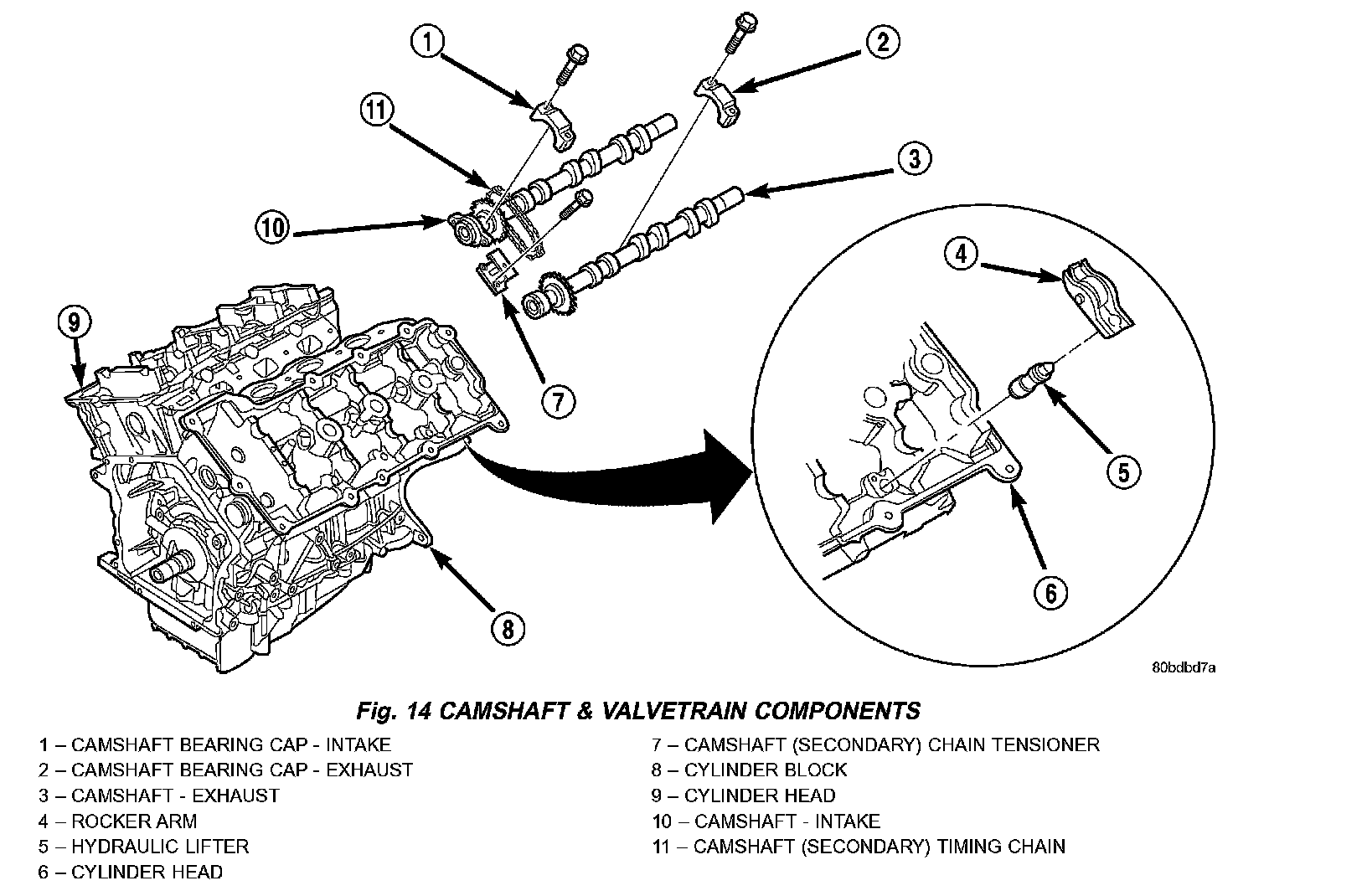 1
2
11
3
10
4
9
7
5
6
8
80bdbd7a

Fig. 14 CAMSHAFT & VALVETRAIN COMPONENTS

1 – CAMSHAFT BEARING CAP - INTAKE
2 – CAMSHAFT BEARING CAP - EXHAUST
3 – CAMSHAFT - EXHAUST
4 – ROCKER ARM
5 – HYDRAULIC LIFTER
6 – CYLINDER HEAD

7 – CAMSHAFT (SECONDARY) CHAIN TENSIONER
8 – CYLINDER BLOCK
9 – CYLINDER HEAD
10 – CAMSHAFT - INTAKE
11 – CAMSHAFT (SECONDARY) TIMING CHAIN