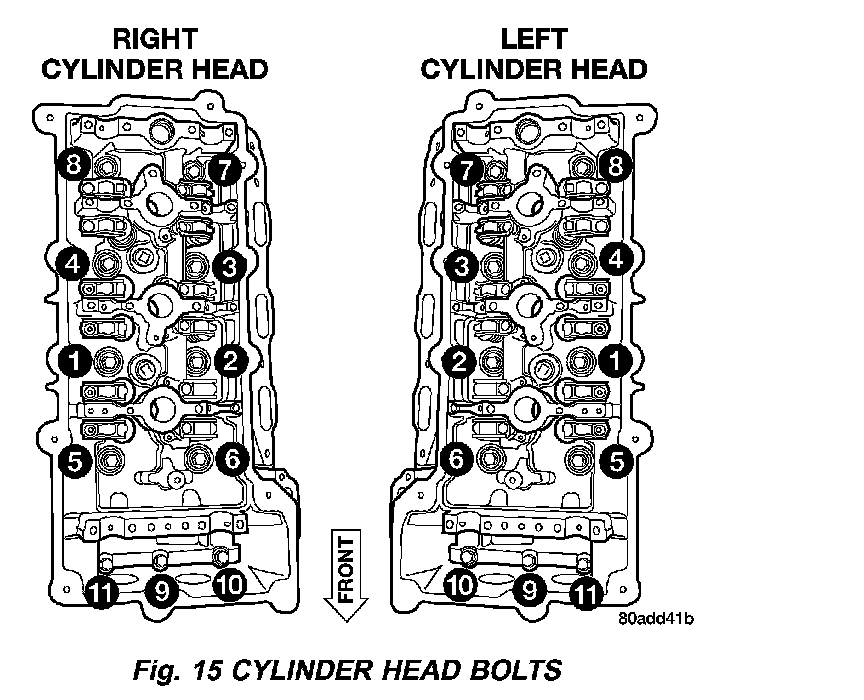 RIGHT CYLINDER HEAD

8 7
4 3
1 2
5 6
11 9 10

LEFT CYLINDER HEAD

7 8
3 4
2 1
6 5
10 9 11

FRONT

80add41b

Fig. 15 CYLINDER HEAD BOLTS