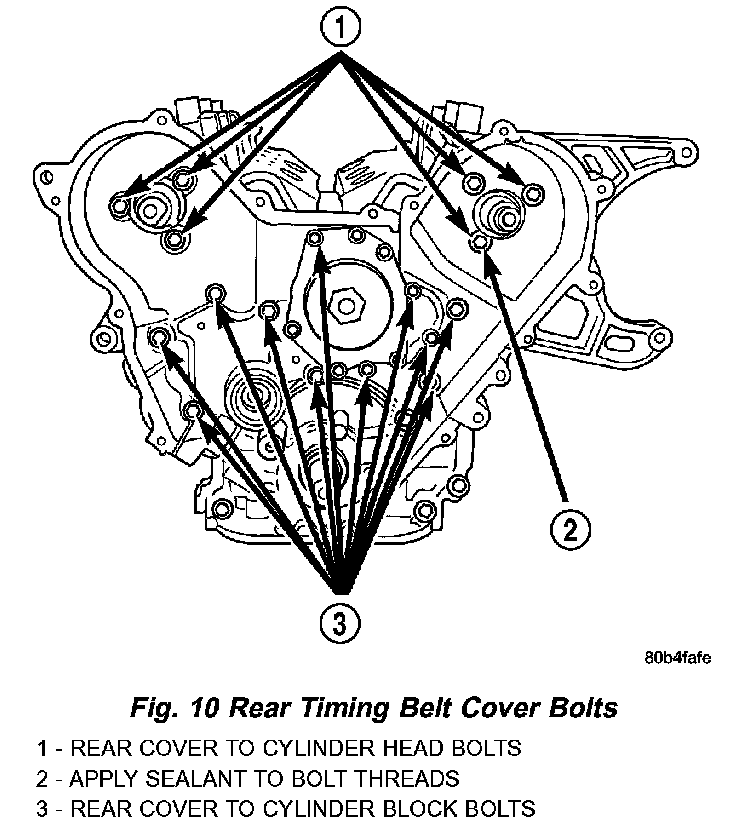 1

2

3

80b4fafe

Fig. 10 Rear Timing Belt Cover Bolts

1 - REAR COVER TO CYLINDER HEAD BOLTS
2 - APPLY SEALANT TO BOLT THREADS
3 - REAR COVER TO CYLINDER BLOCK BOLTS