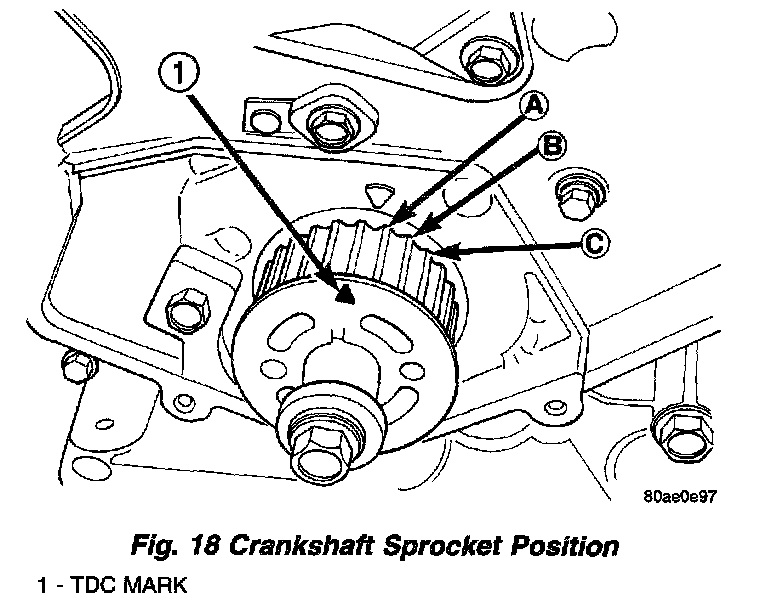 1

A

B

C

80ae0e97

Fig. 18 Crankshaft Sprocket Position

1 - TDC MARK