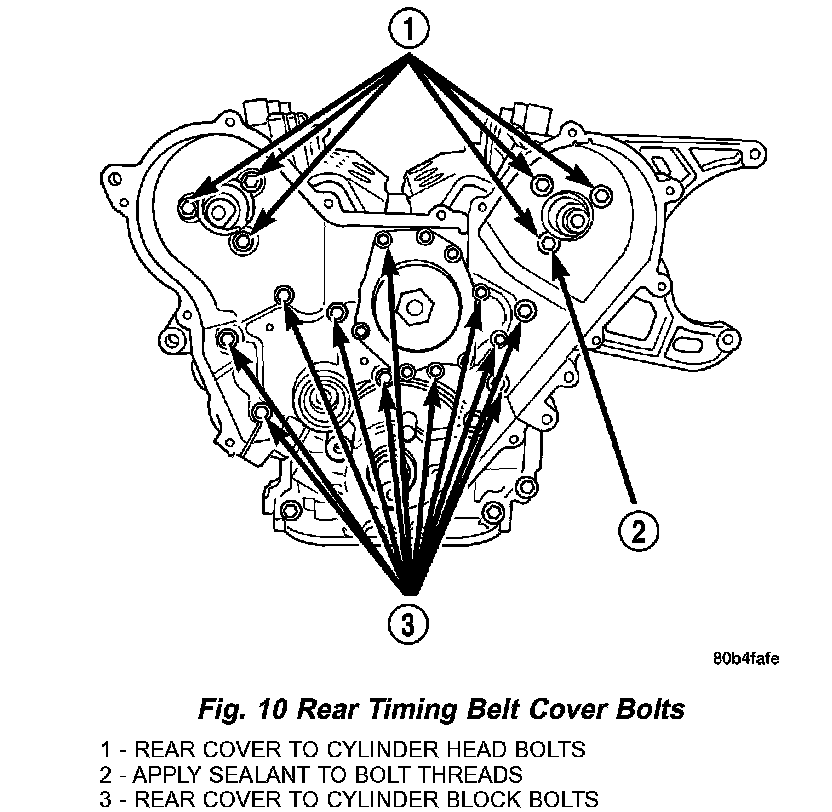 1

2

3

80b4fafe

Fig. 10 Rear Timing Belt Cover Bolts

1 - REAR COVER TO CYLINDER HEAD BOLTS
2 - APPLY SEALANT TO BOLT THREADS
3 - REAR COVER TO CYLINDER BLOCK BOLTS