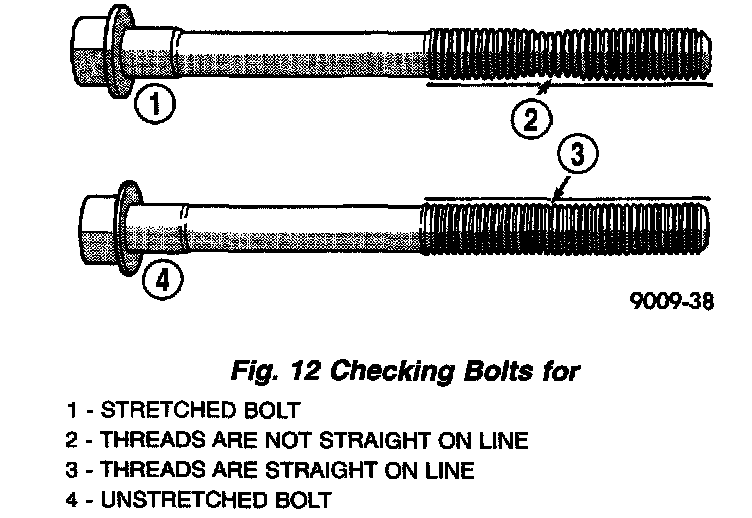 1

2

3

4

9009-38

Fig. 12 Checking Bolts for

1 - STRETCHED BOLT
2 - THREADS ARE NOT STRAIGHT ON LINE
3 - THREADS ARE STRAIGHT ON LINE
4 - UNSTRETCHED BOLT