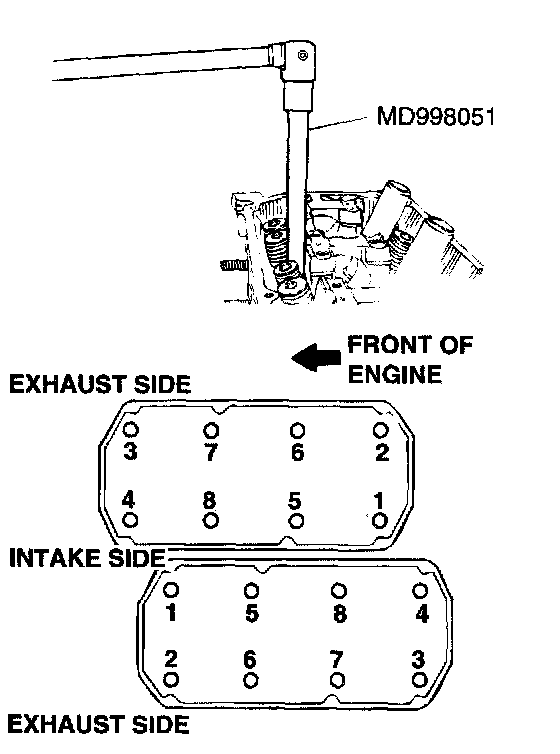 MD998051

FRONT OF ENGINE

EXHAUST SIDE

3 7 6 2

4 8 5 1

INTAKE SIDE

1 5 8 4

2 6 7 3

EXHAUST SIDE