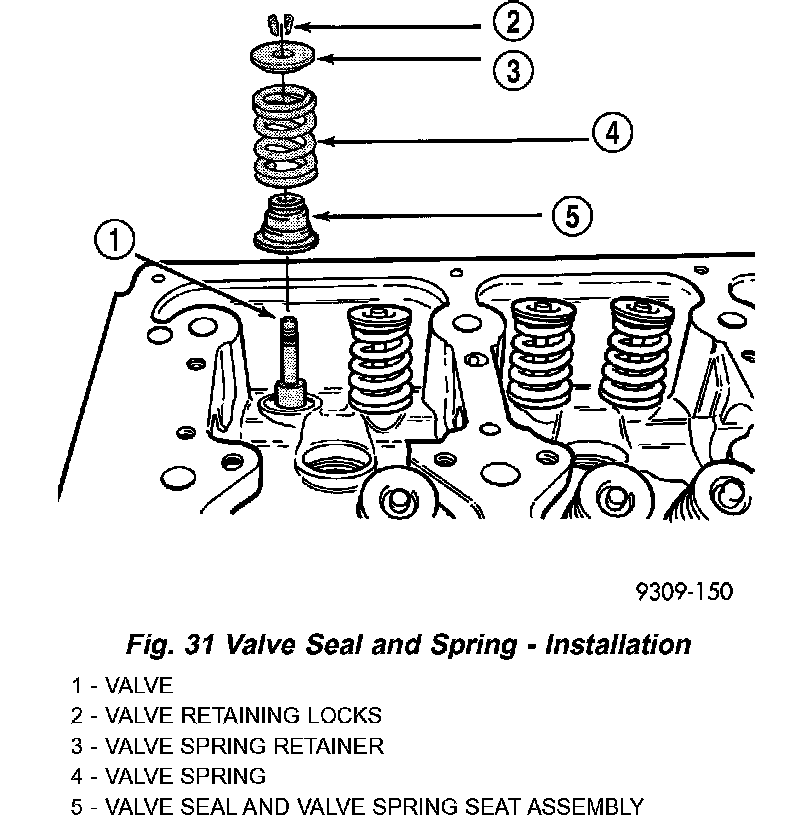 2
3
4
5
1

9309-150

Fig. 31 Valve Seal and Spring - Installation

1 - VALVE
2 - VALVE RETAINING LOCKS
3 - VALVE SPRING RETAINER
4 - VALVE SPRING
5 - VALVE SEAL AND VALVE SPRING SEAT ASSEMBLY