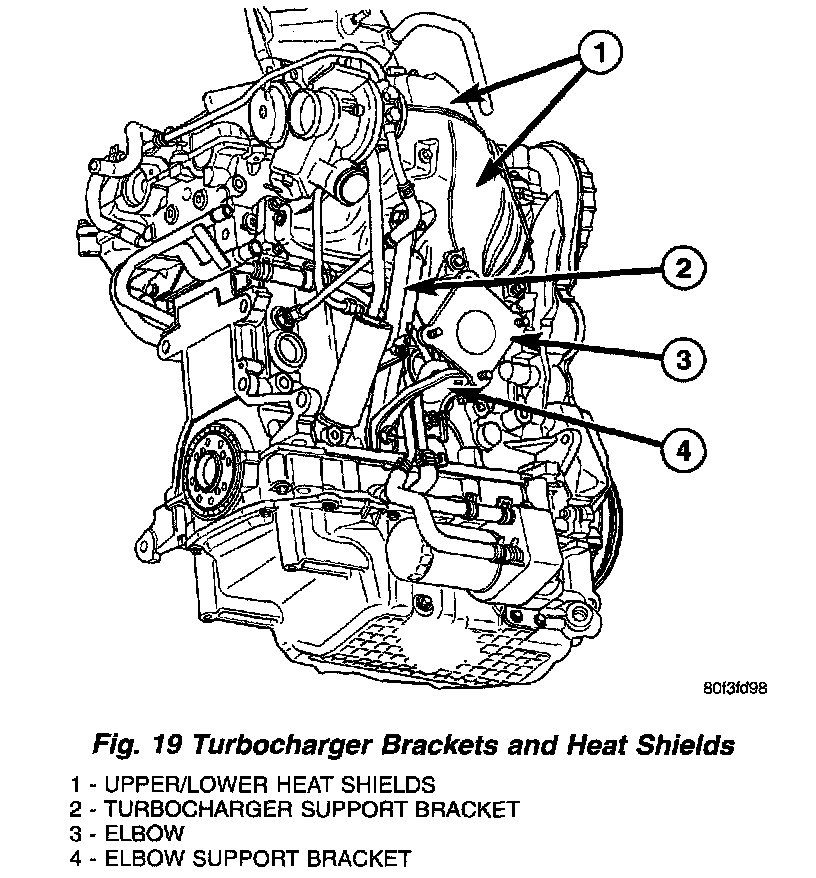 1

2

3

4

80f3fd98

Fig. 19 Turbocharger Brackets and Heat Shields

1 - UPPER/LOWER HEAT SHIELDS
2 - TURBOCHARGER SUPPORT BRACKET
3 - ELBOW
4 - ELBOW SUPPORT BRACKET