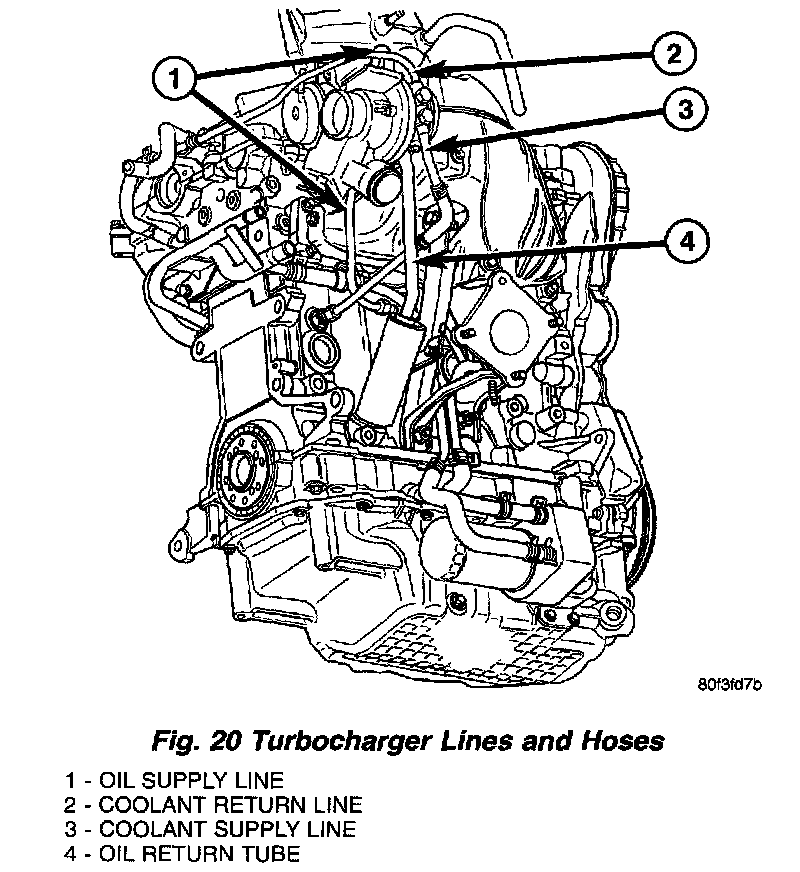 1
2
3
4

80f3fd7b

Fig. 20 Turbocharger Lines and Hoses

1 - OIL SUPPLY LINE
2 - COOLANT RETURN LINE
3 - COOLANT SUPPLY LINE
4 - OIL RETURN TUBE