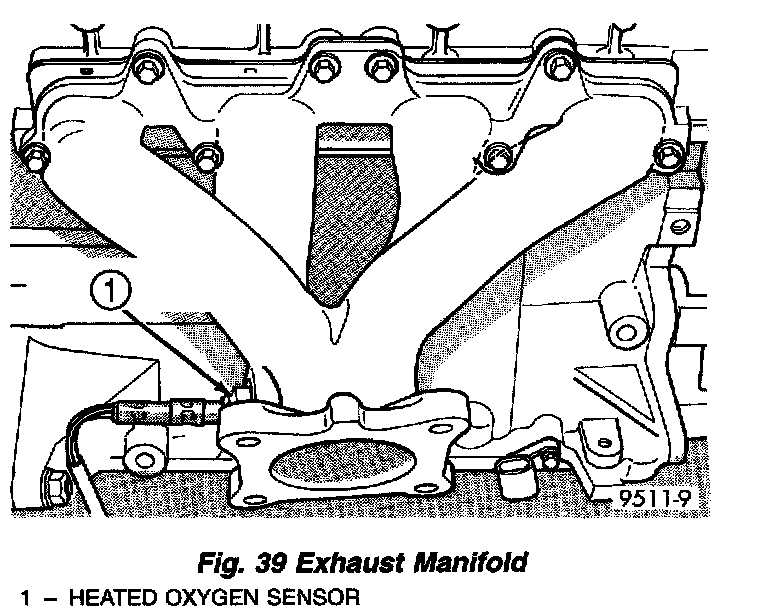 1

9511-9

Fig. 39 Exhaust Manifold

1 – HEATED OXYGEN SENSOR