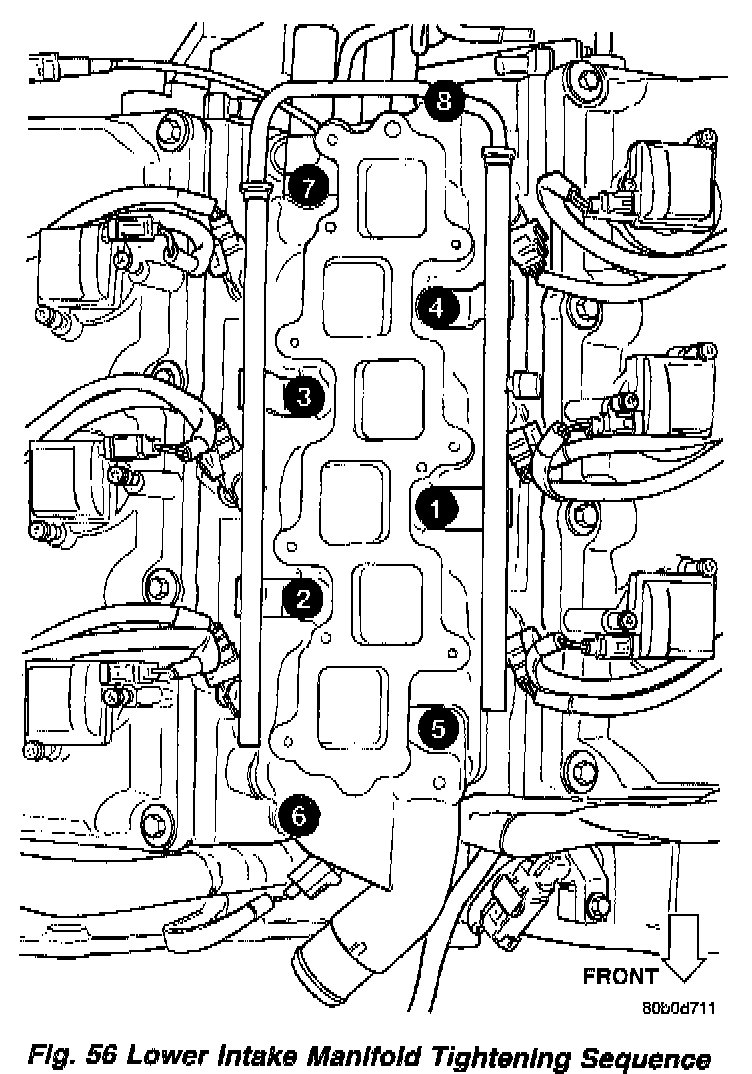 8
7
4
3
1
2
5
6
FRONT
80b0d711

Fig. 56 Lower Intake Manifold Tightening Sequence