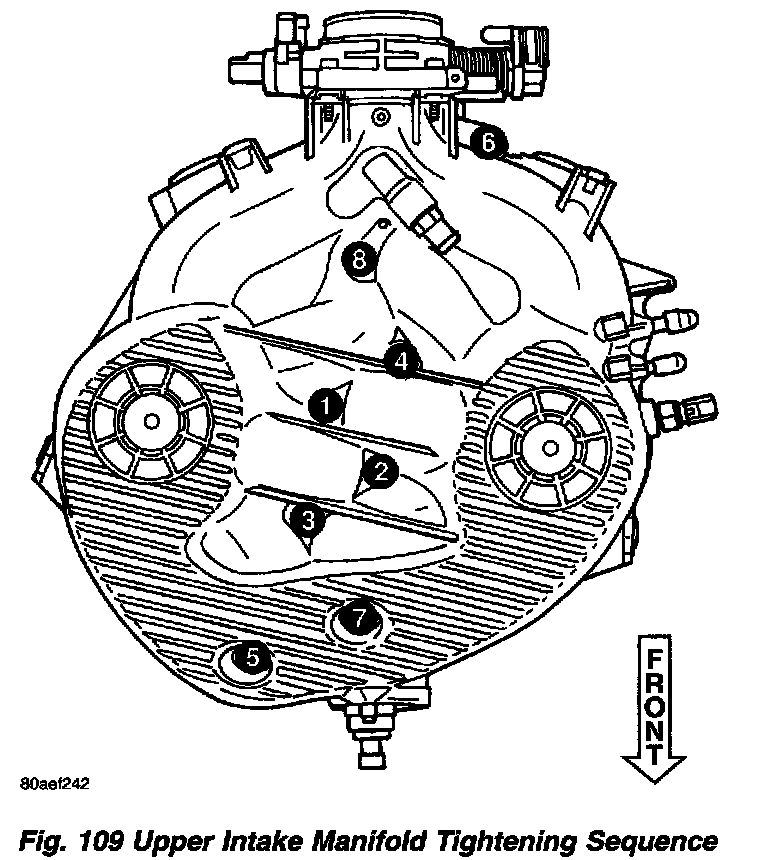 6
8
4
1
2
3
7
5
FRONT
80aef242
Fig. 109 Upper Intake Manifold Tightening Sequence