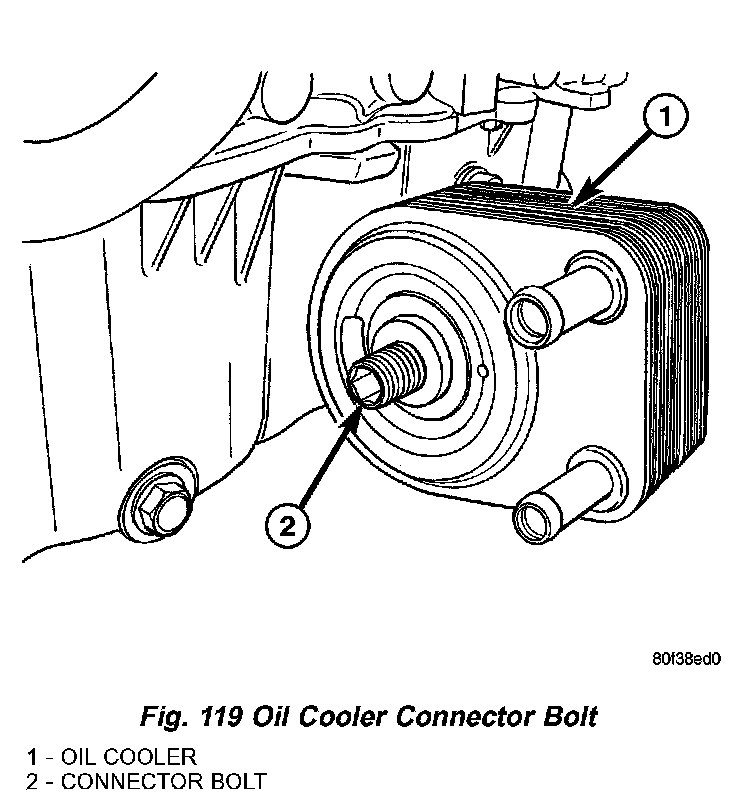 1

2

80f38ed0

Fig. 119 Oil Cooler Connector Bolt

1 - OIL COOLER
2 - CONNECTOR BOLT