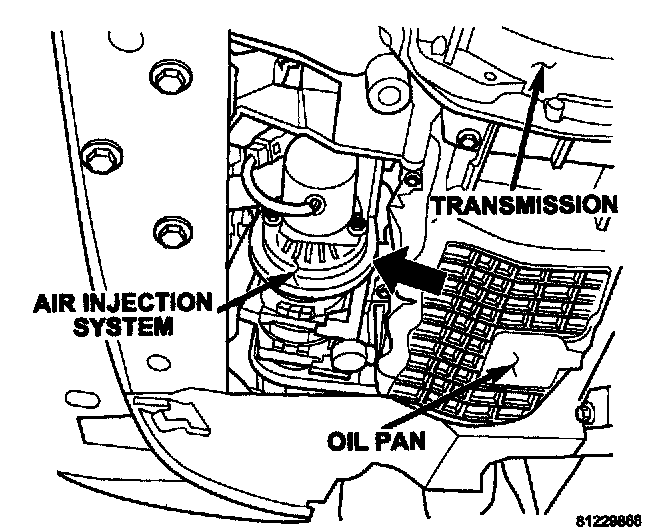 TRANSMISSION

AIR INJECTION SYSTEM

OIL PAN

81229868