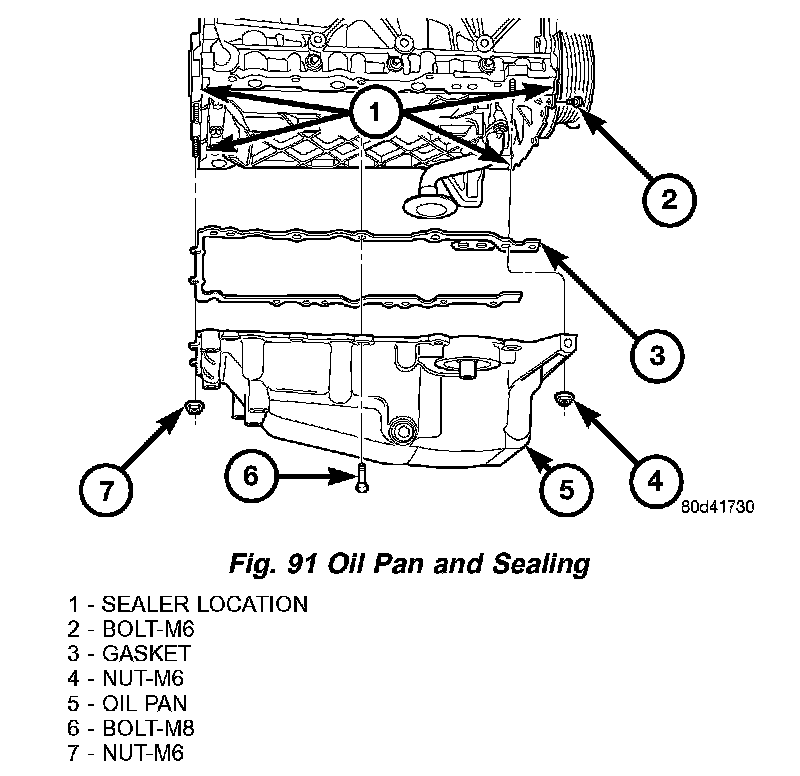 1

2

3

7

6

5

4

80d41730

Fig. 91 Oil Pan and Sealing

1 - SEALER LOCATION
2 - BOLT-M6
3 - GASKET
4 - NUT-M6
5 - OIL PAN
6 - BOLT-M8
7 - NUT-M6