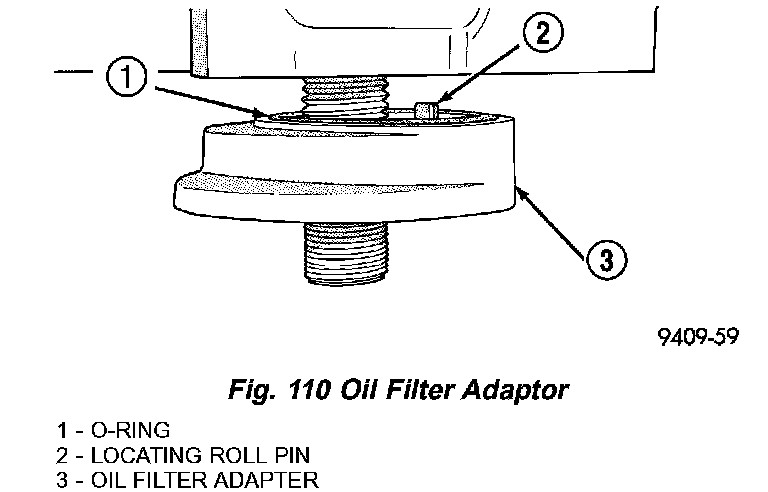 1

2

3

9409-59

Fig. 110 Oil Filter Adaptor

1 - O-RING
2 - LOCATING ROLL PIN
3 - OIL FILTER ADAPTER