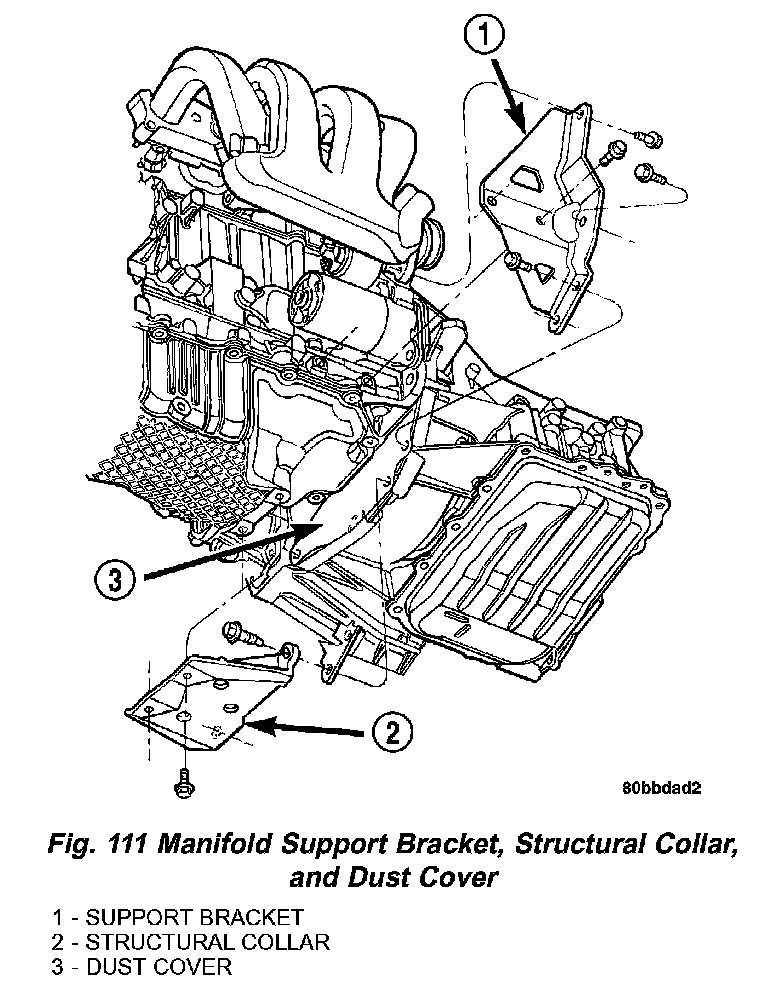 1

3

2

80bbdad2

Fig. 111 Manifold Support Bracket, Structural Collar, and Dust Cover

1 - SUPPORT BRACKET
2 - STRUCTURAL COLLAR
3 - DUST COVER