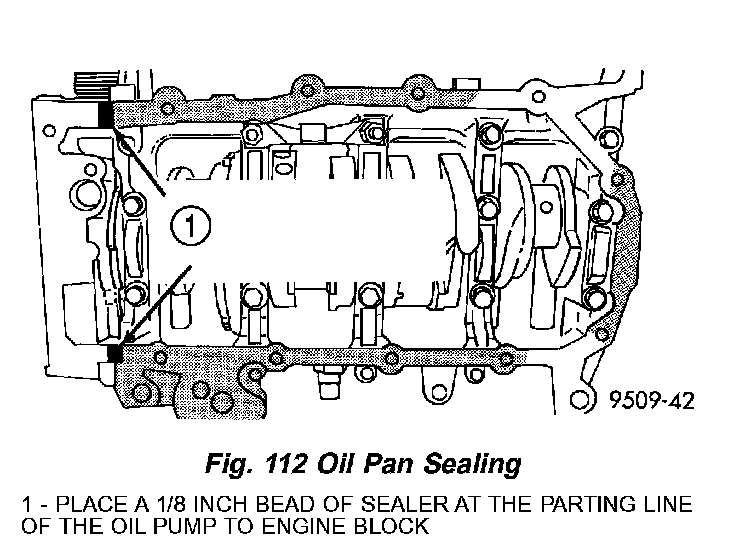 1

9509-42

Fig. 112 Oil Pan Sealing

1 - PLACE A 1/8 INCH BEAD OF SEALER AT THE PARTING LINE OF THE OIL PUMP TO ENGINE BLOCK