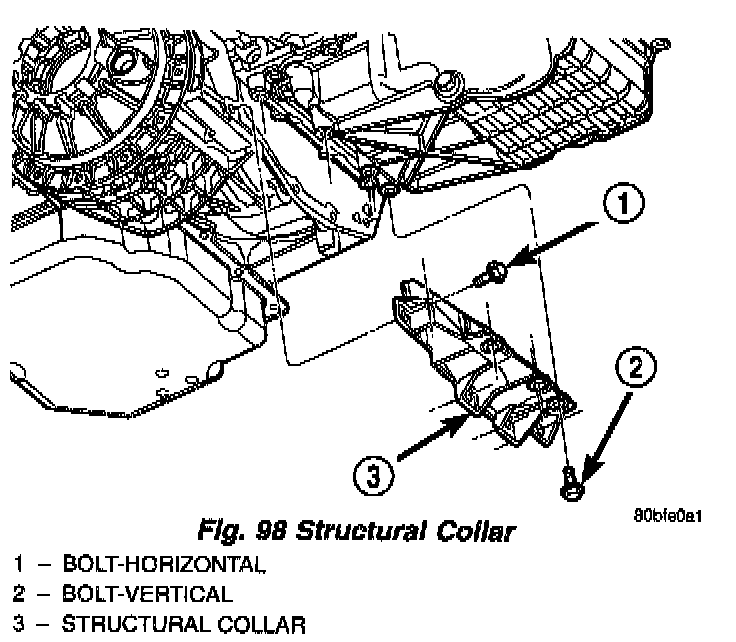 1

2

3

80bfe0a1

Fig. 98 Structural Collar

1 – BOLT-HORIZONTAL
2 – BOLT-VERTICAL
3 – STRUCTURAL COLLAR