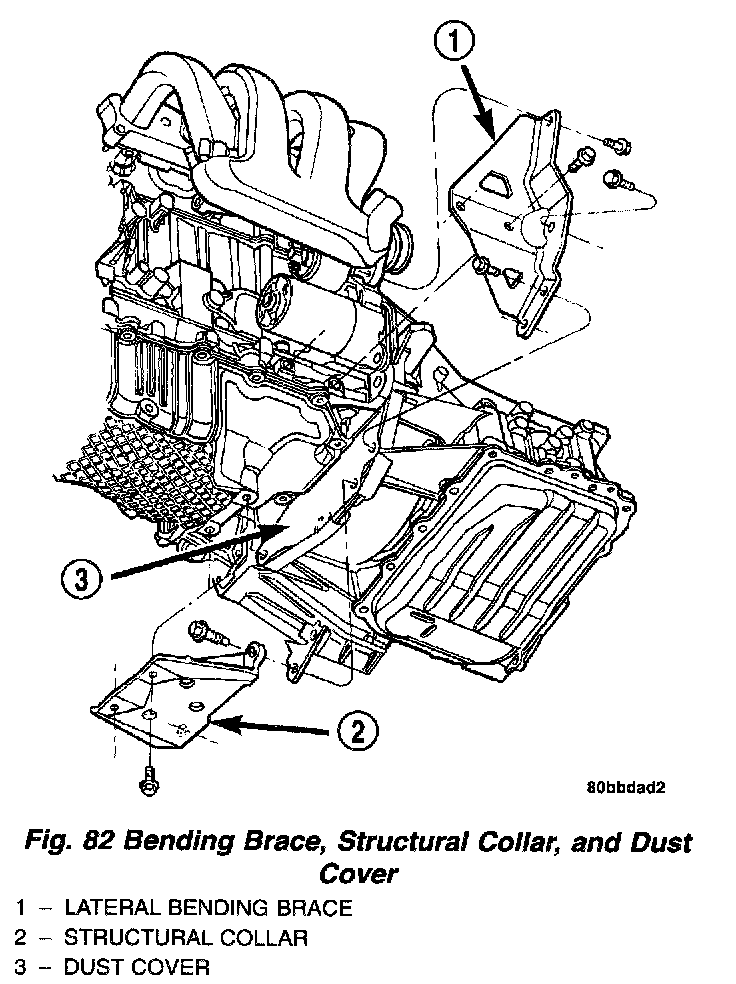 1

3

2

80bbdad2

Fig. 82 Bending Brace, Structural Collar, and Dust Cover

1 – LATERAL BENDING BRACE
2 – STRUCTURAL COLLAR
3 – DUST COVER