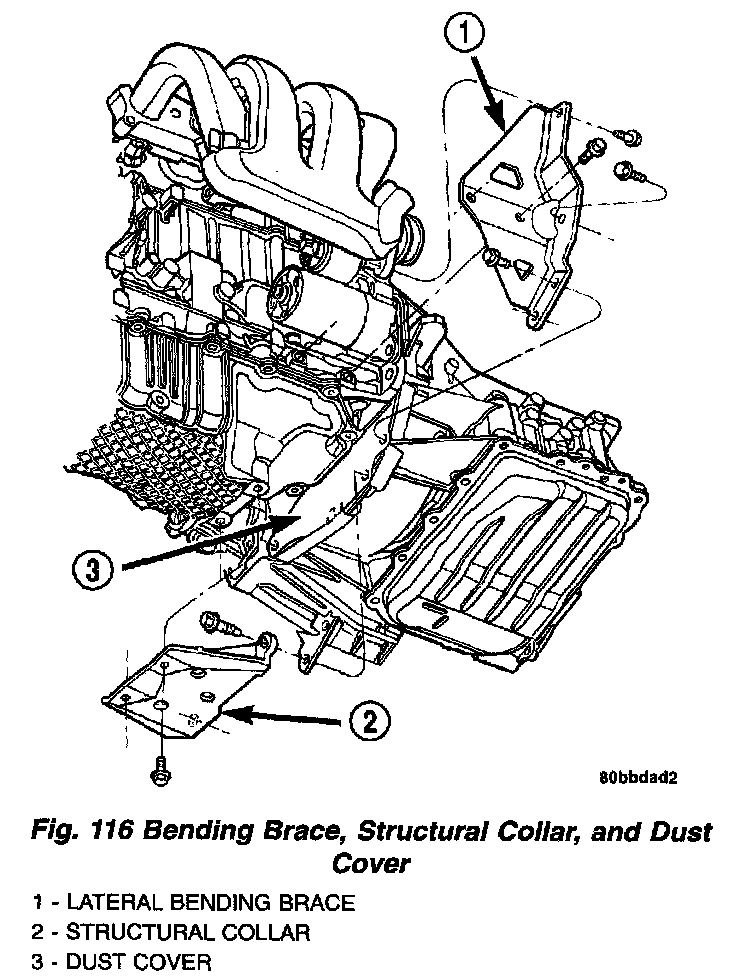 1

3

2

80bbdad2

Fig. 116 Bending Brace, Structural Collar, and Dust Cover

1 - LATERAL BENDING BRACE
2 - STRUCTURAL COLLAR
3 - DUST COVER