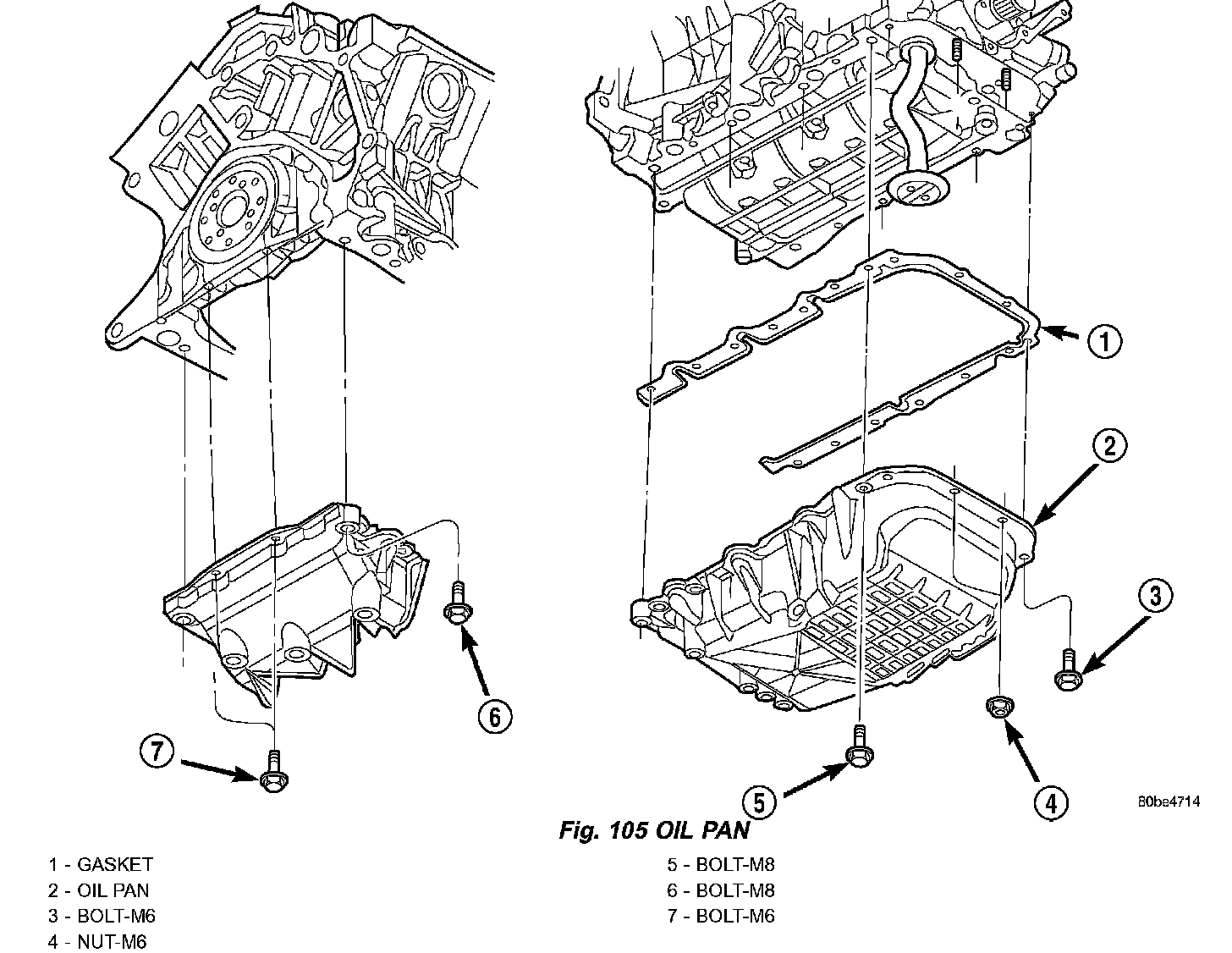 1
2
3
6
7
5
4
80be4714

Fig. 105 OIL PAN

1 - GASKET
2 - OIL PAN
3 - BOLT-M6
4 - NUT-M6

5 - BOLT-M8
6 - BOLT-M8
7 - BOLT-M6