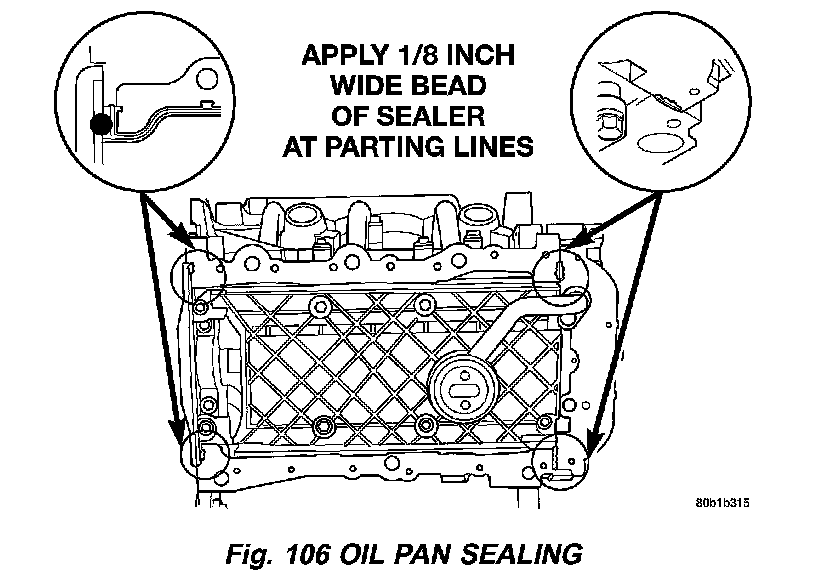 APPLY 1/8 INCH WIDE BEAD OF SEALER AT PARTING LINES

80b1b315

Fig. 106 OIL PAN SEALING