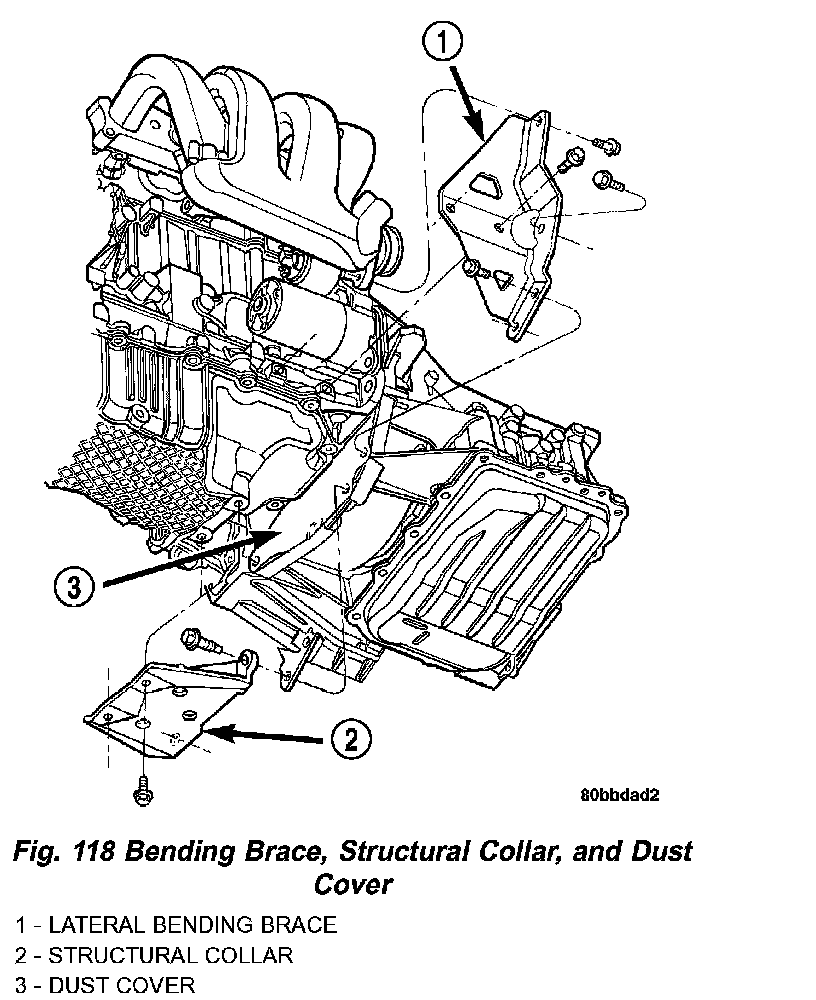 1

3

2

80bbdad2

Fig. 118 Bending Brace, Structural Collar, and Dust Cover

1 - LATERAL BENDING BRACE
2 - STRUCTURAL COLLAR
3 - DUST COVER