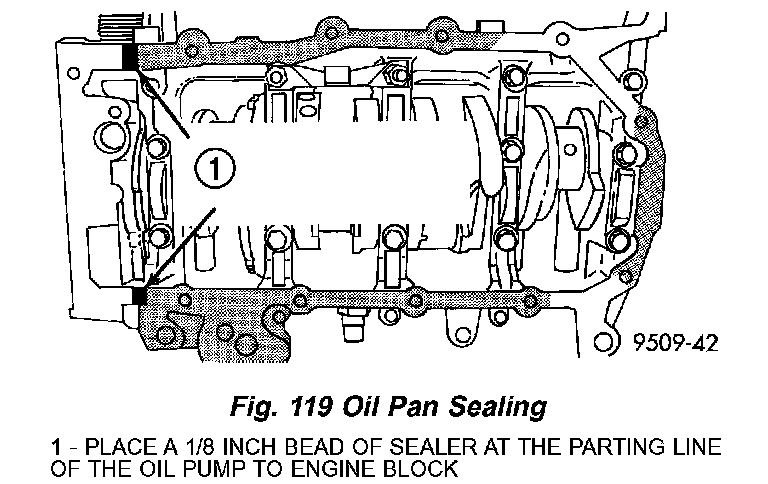 1

9509-42

Fig. 119 Oil Pan Sealing

1 - PLACE A 1/8 INCH BEAD OF SEALER AT THE PARTING LINE OF THE OIL PUMP TO ENGINE BLOCK