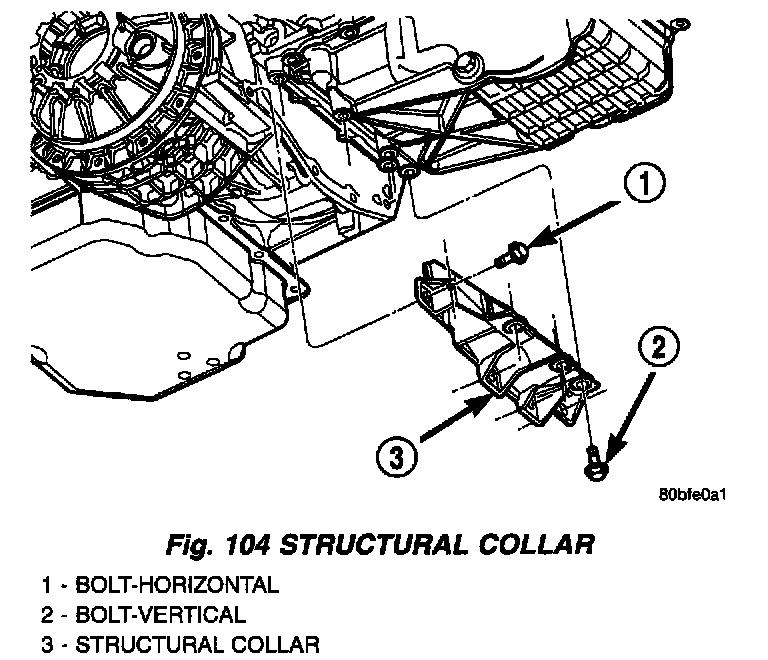 1

2

3

80bfe0a1

Fig. 104 STRUCTURAL COLLAR

1 - BOLT-HORIZONTAL
2 - BOLT-VERTICAL
3 - STRUCTURAL COLLAR