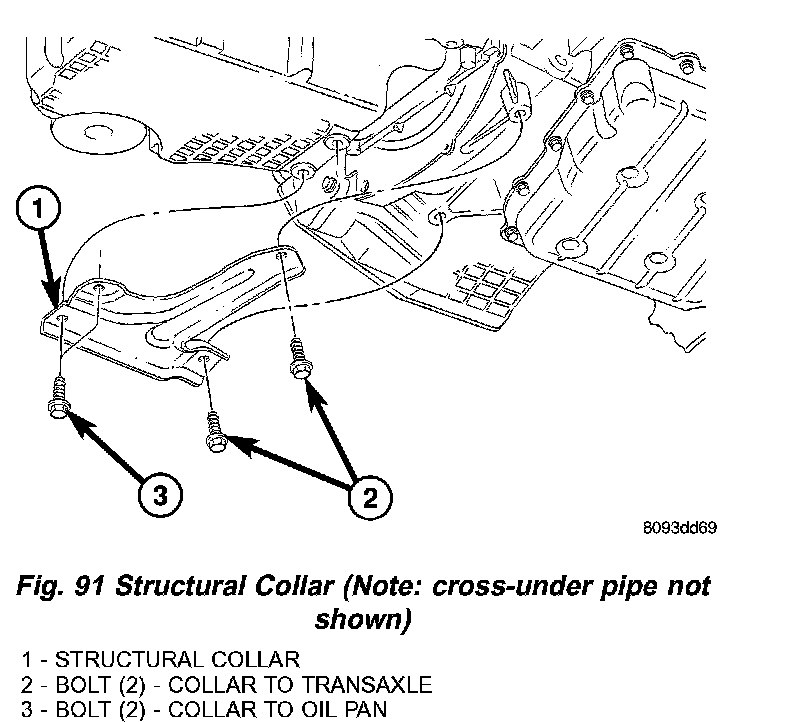 1

3

2

8093dd69

Fig. 91 Structural Collar (Note: cross-under pipe not shown)

1 - STRUCTURAL COLLAR
2 - BOLT (2) - COLLAR TO TRANSAXLE
3 - BOLT (2) - COLLAR TO OIL PAN