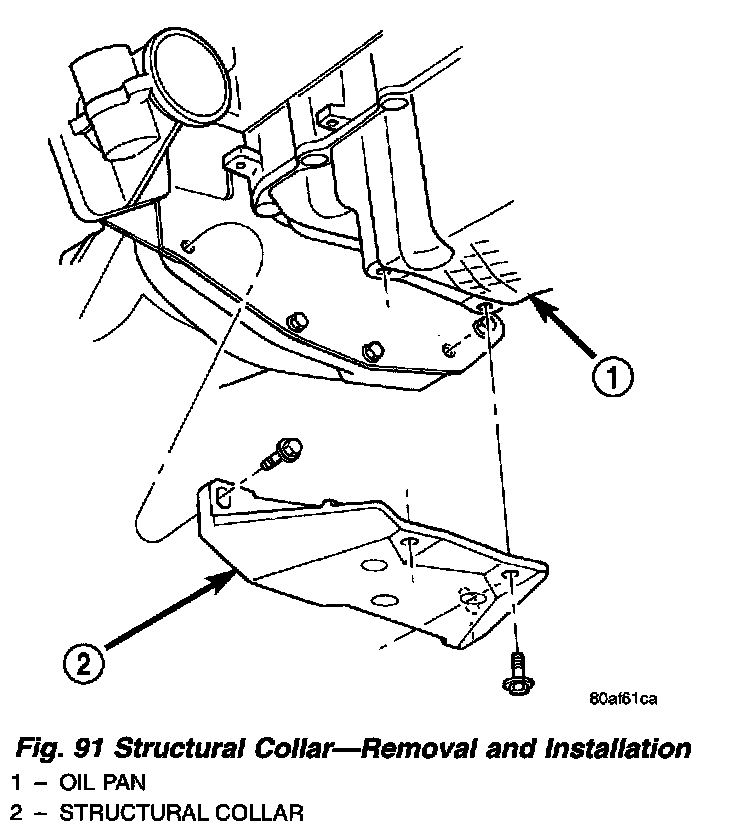 1

2

80af61ca

Fig. 91 Structural Collar—Removal and Installation

1 – OIL PAN

2 – STRUCTURAL COLLAR